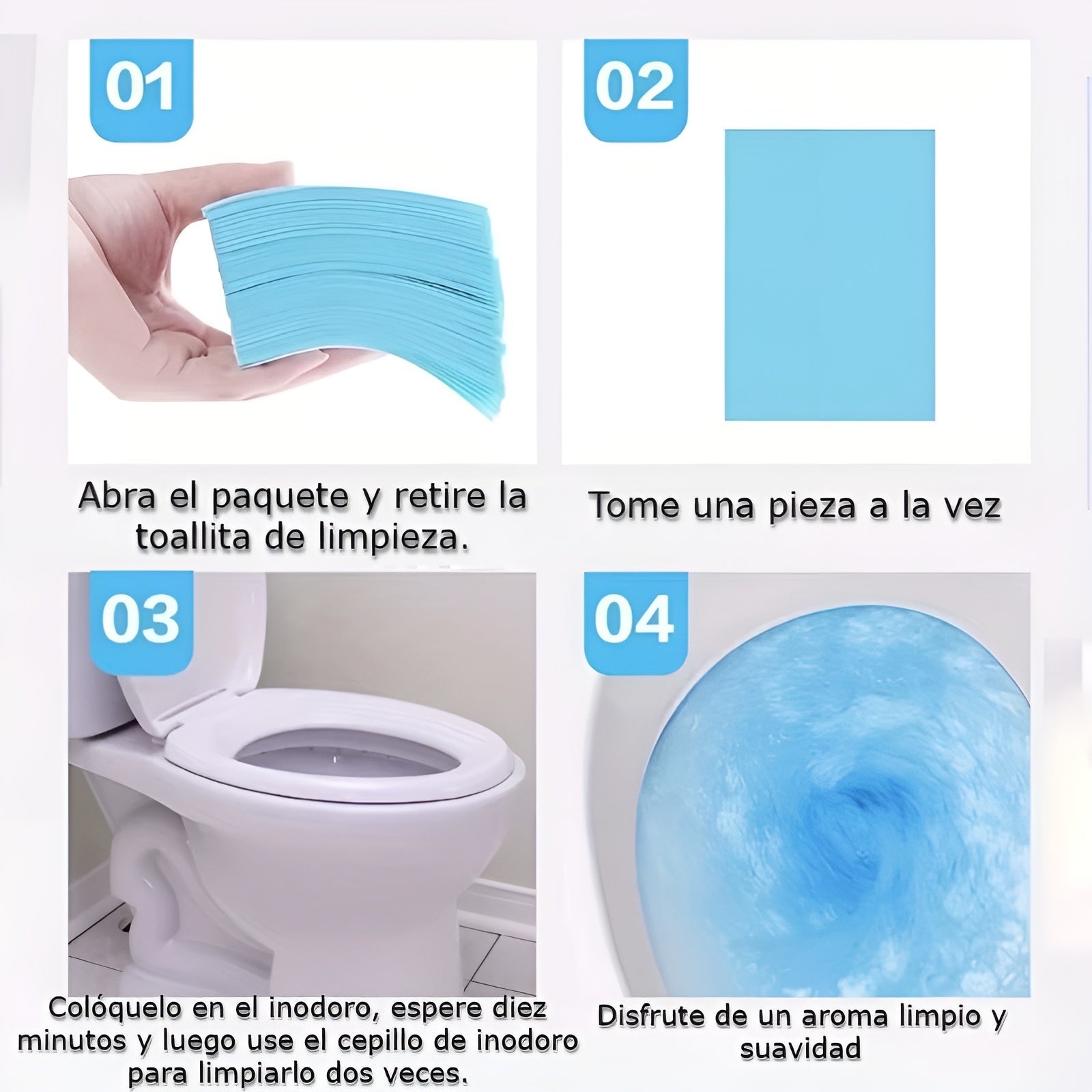 01

Abra el paquete y retire la toallita de limpieza.

02

Tome una pieza a la vez

03

Colóquelo en el inodoro, espere diez minutos y luego use el cepillo de inodoro para limpiarlo dos veces.

04

Disfrute de un aroma limpio y suavidad