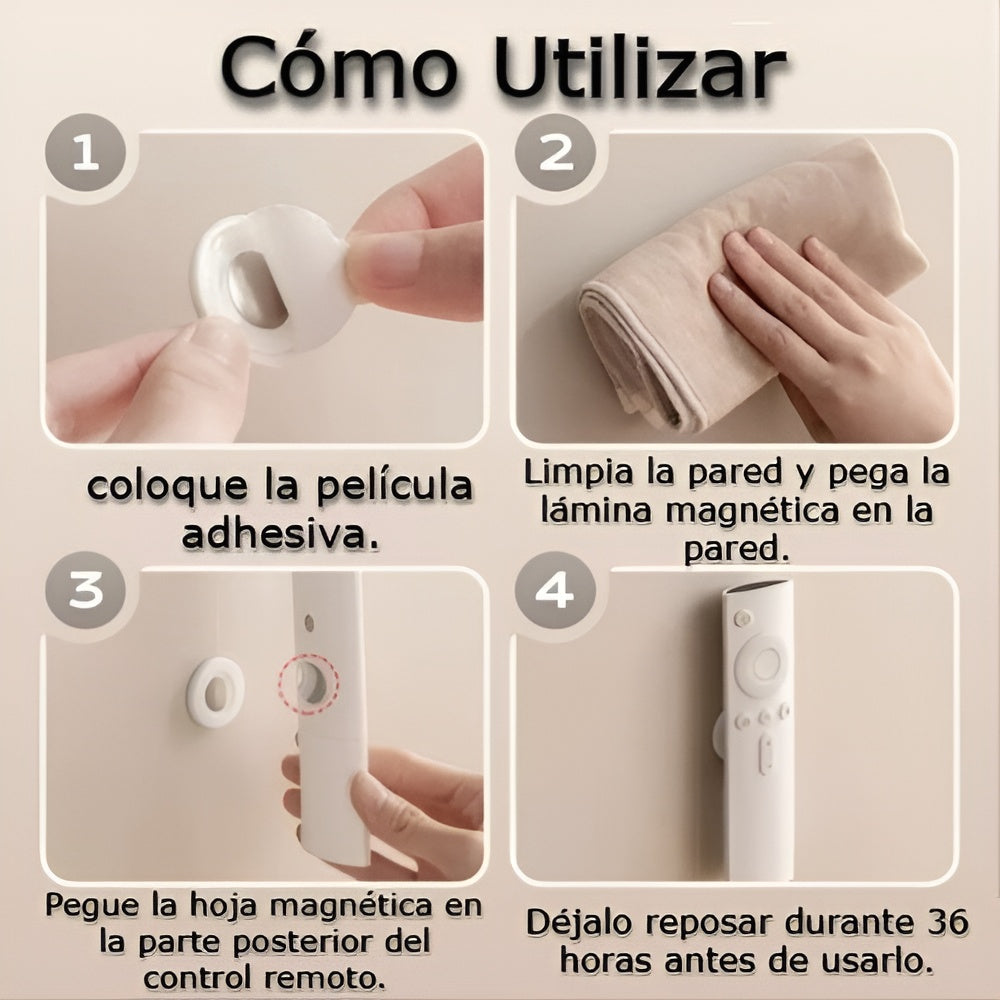 Cómo Utilizar

1

coloque la película adhesiva.

2

Limpia la pared y pega la lámina magnética en la pared.

3

Pegue la hoja magnética en la parte posterior del control remoto.

4

Déjalo reposar durante 36 horas antes de usarlo.