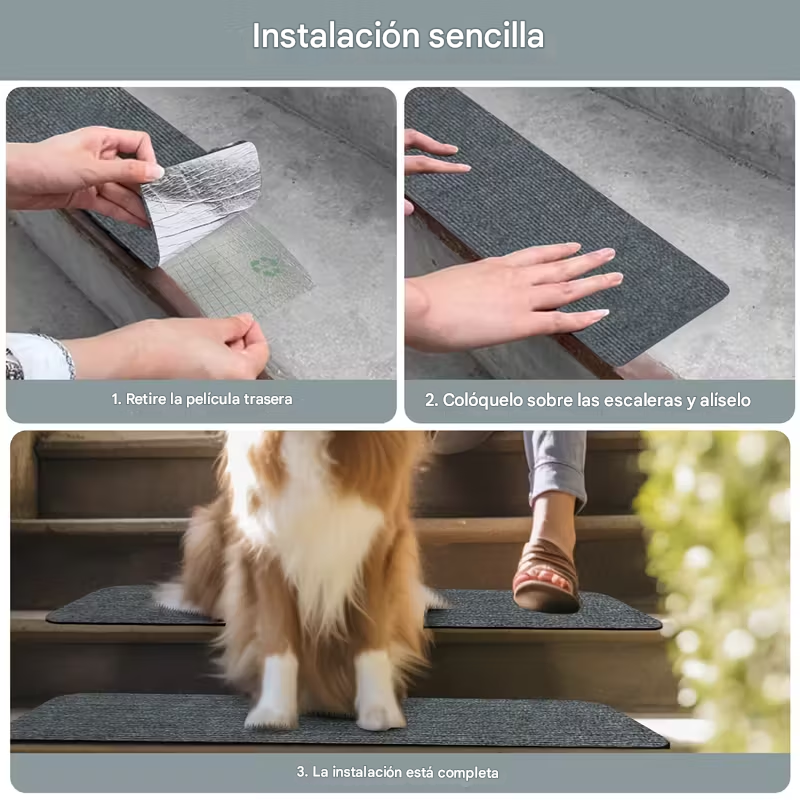 Instalación sencilla

1. Retire la película trasera

2. Colóquelo sobre las escaleras y alíselo

3. La instalación está completa