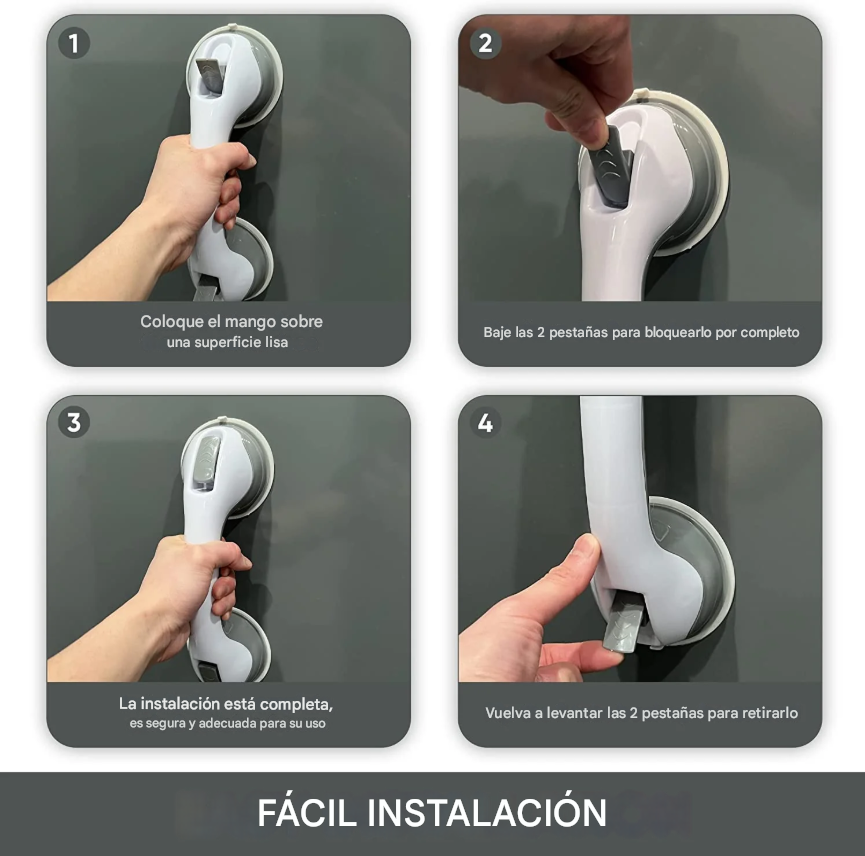 1

Coloque el mango sobre una superficie lisa

2

Baje las 2 pestañas para bloquearlo por completo

3

La instalación está completa, es segura y adecuada para su uso

4

Vuelva a levantar las 2 pestañas para retirarlo

FÁCIL INSTALACIÓN