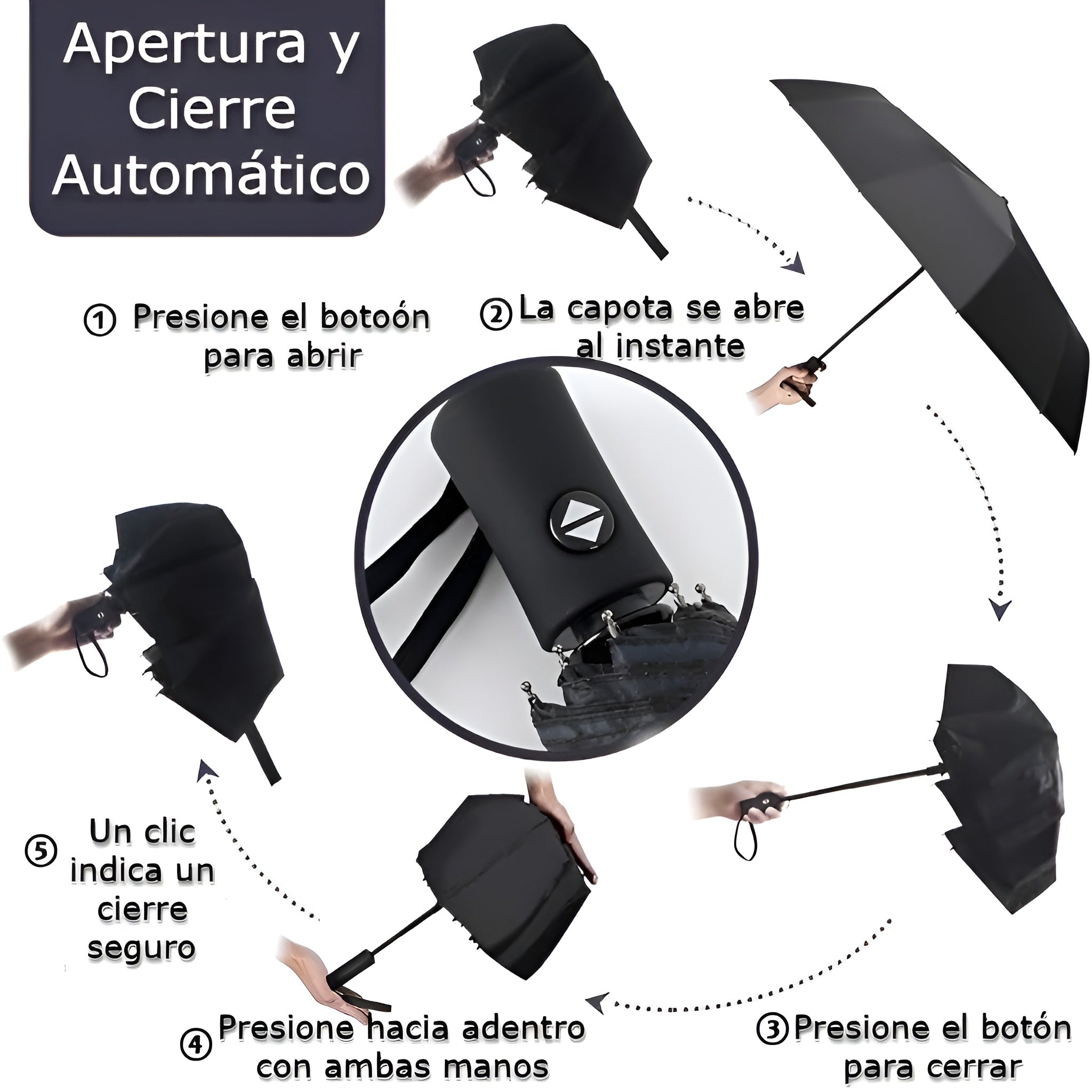 Apertura y Cierre Automático

① Presione el botoón para abrir

② La capota se abre al instante

③ Presione el botón para cerrar

④ Presione hacia adentro con ambas manos

⑤ Un clic indica un cierre seguro