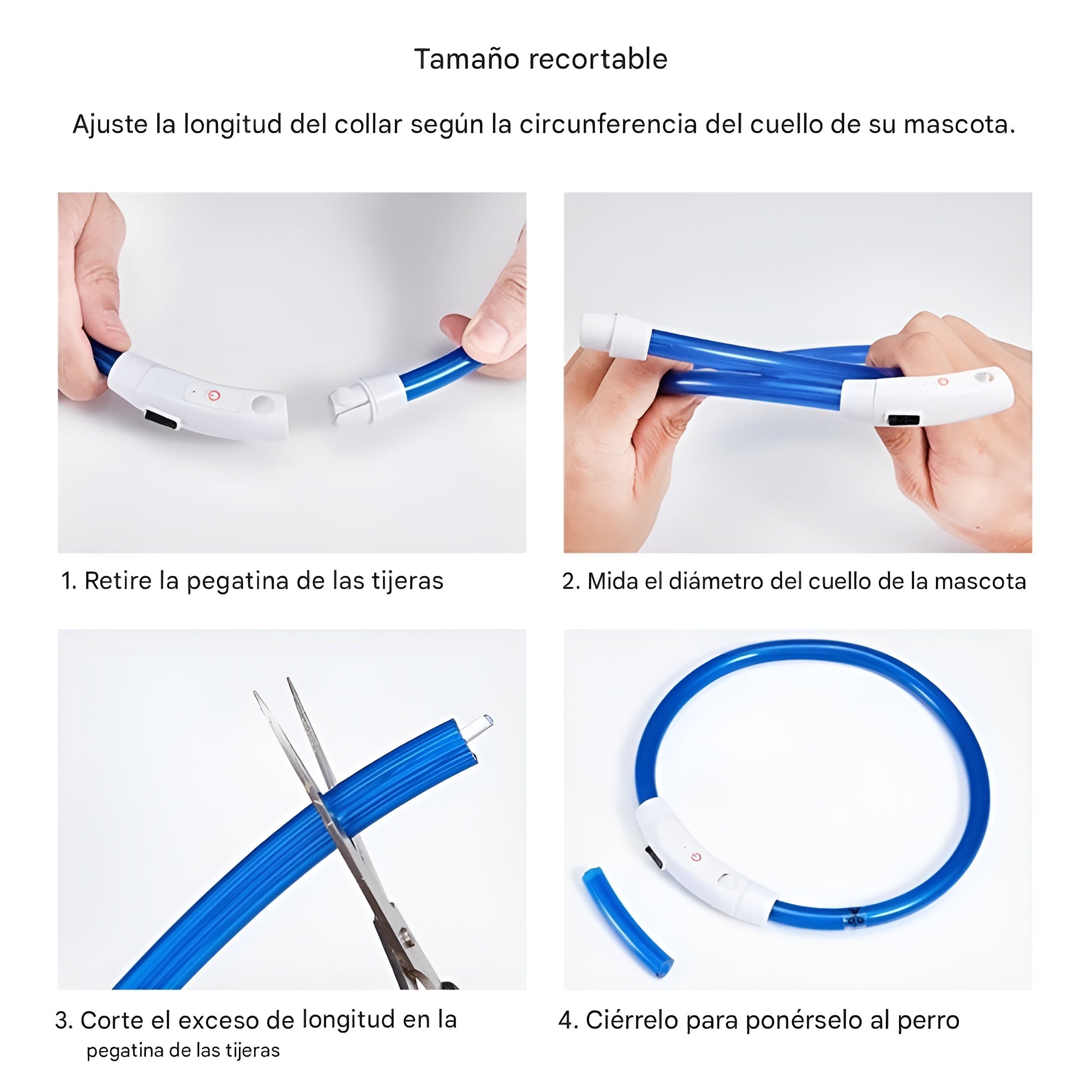 Tamaño recortable

Ajuste la longitud del collar según la circunferencia del cuello de su mascota.

1. Retire la pegatina de las tijeras

2. Mida el diámetro del cuello de la mascota

3. Corte el exceso de longitud en la pegatina de las tijeras

4. Ciérrelo para ponérselo al perro