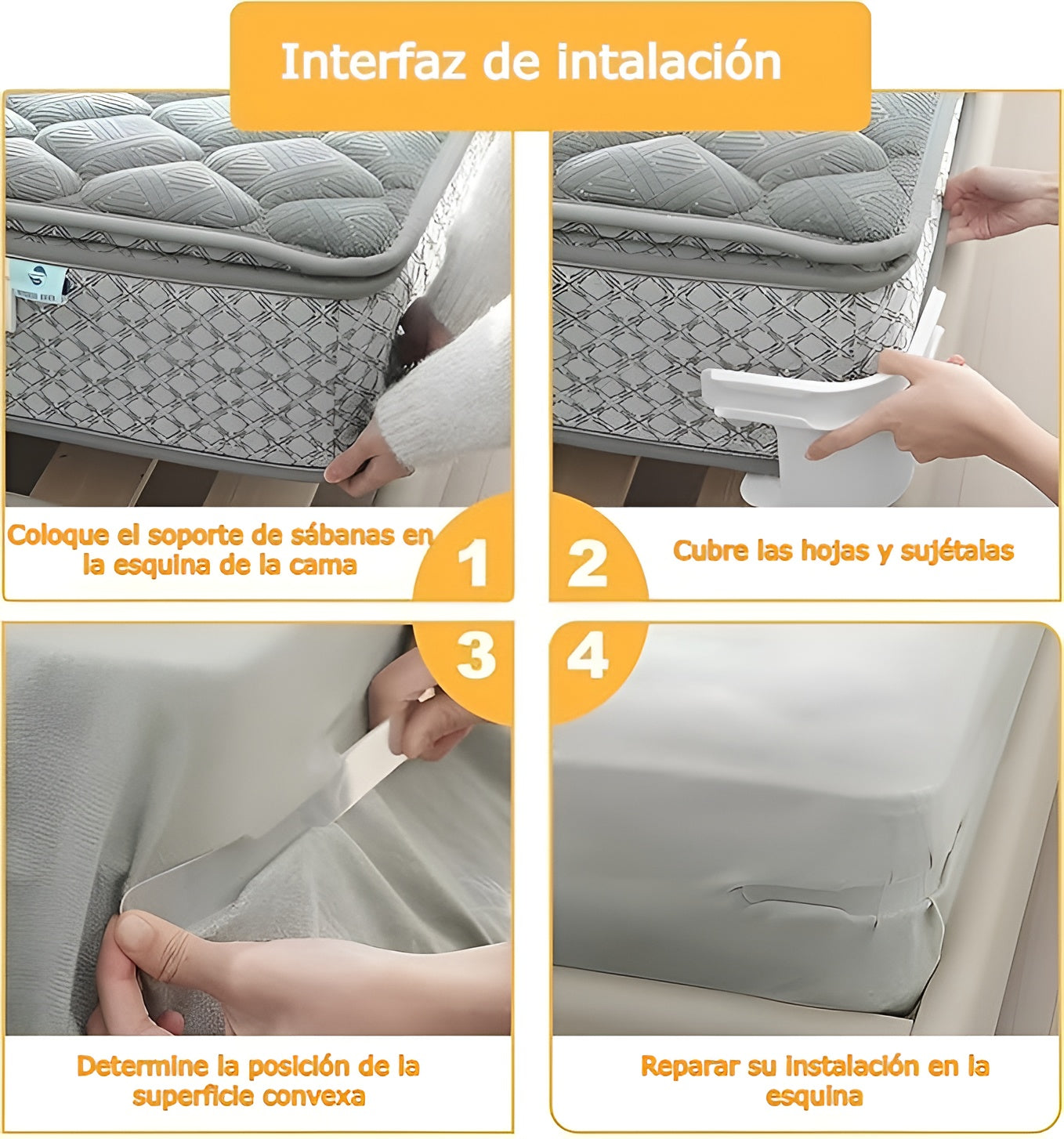 Interfaz de intalación

Coloque el soporte de sábanas en la esquina de la cama

1

2

Cubre las hojas y sujétalas

3

4

Determine la posición de la superficie convexa

Reparar su instalación en la esquina