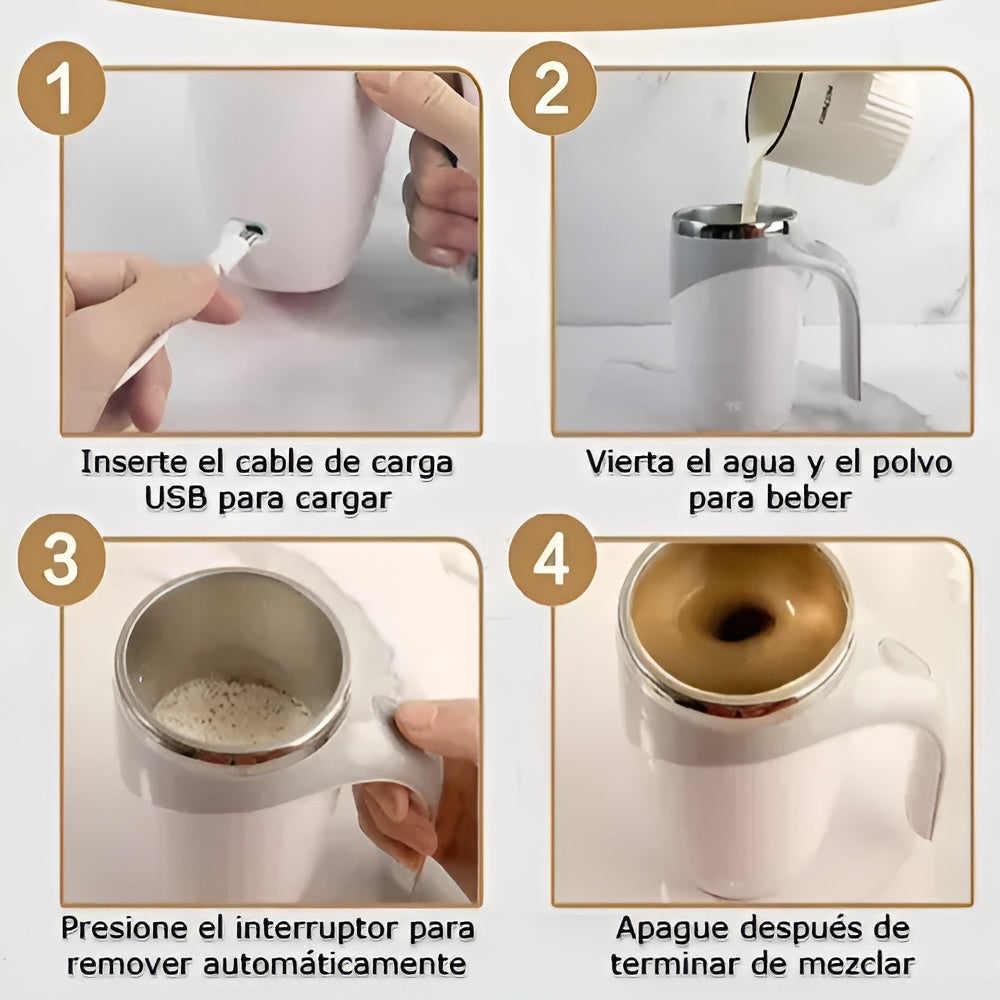 1

Inserte el cable de carga USB para cargar

2

Vierta el agua y el polvo para beber

3

Presione el interruptor para remover automáticamente

4

Apague después de terminar de mezclar