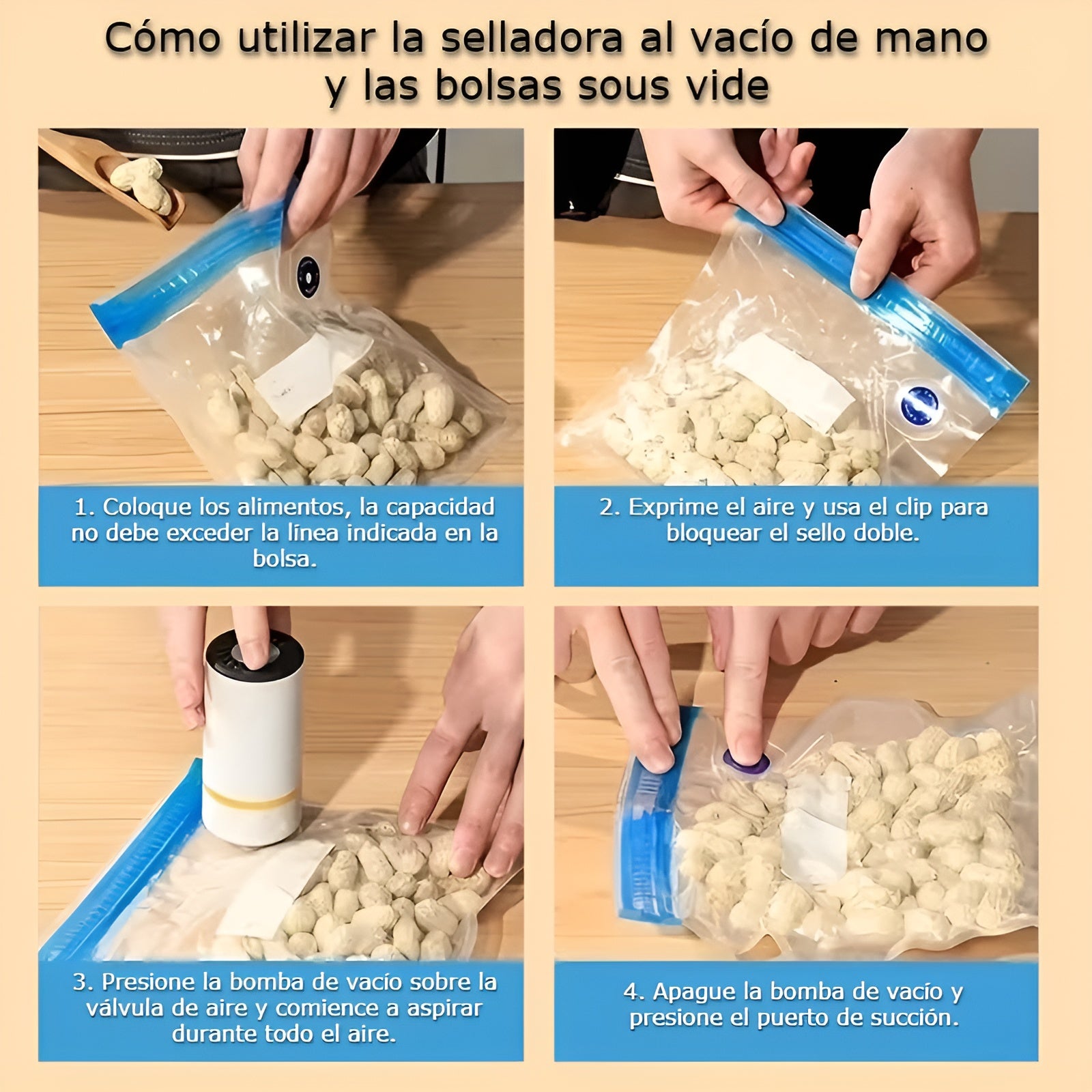 Cómo utilizar la selladora al vacío de mano y las bolsas sous vide

1. Coloque los alimentos, la capacidad no debe exceder la línea indicada en la bolsa.

2. Exprime el aire y usa el clip para bloquear el sello doble.

3. Presione la bomba de vacío sobre la válvula de aire y comience a aspirar durante todo el aire.

4. Apague la bomba de vacío y presione el puerto de succión.