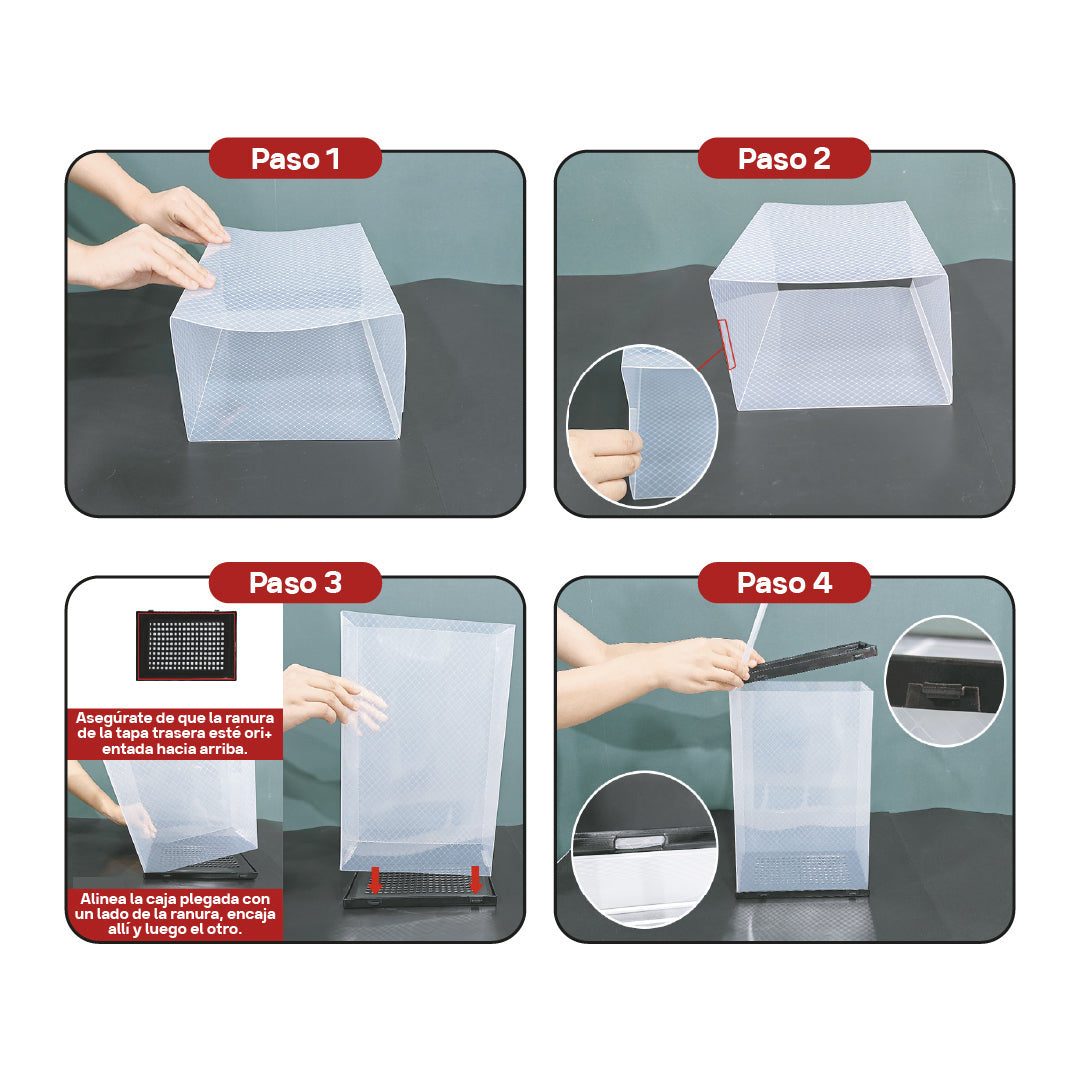 Paso 1

Paso 2

Paso 3

Asegúrate de que la ranura de la tapa trasera esté ori+ entada hacia arriba.

Alinea la caja plegada con un lado de la ranura, encaja allí y luego el otro.

Paso 4