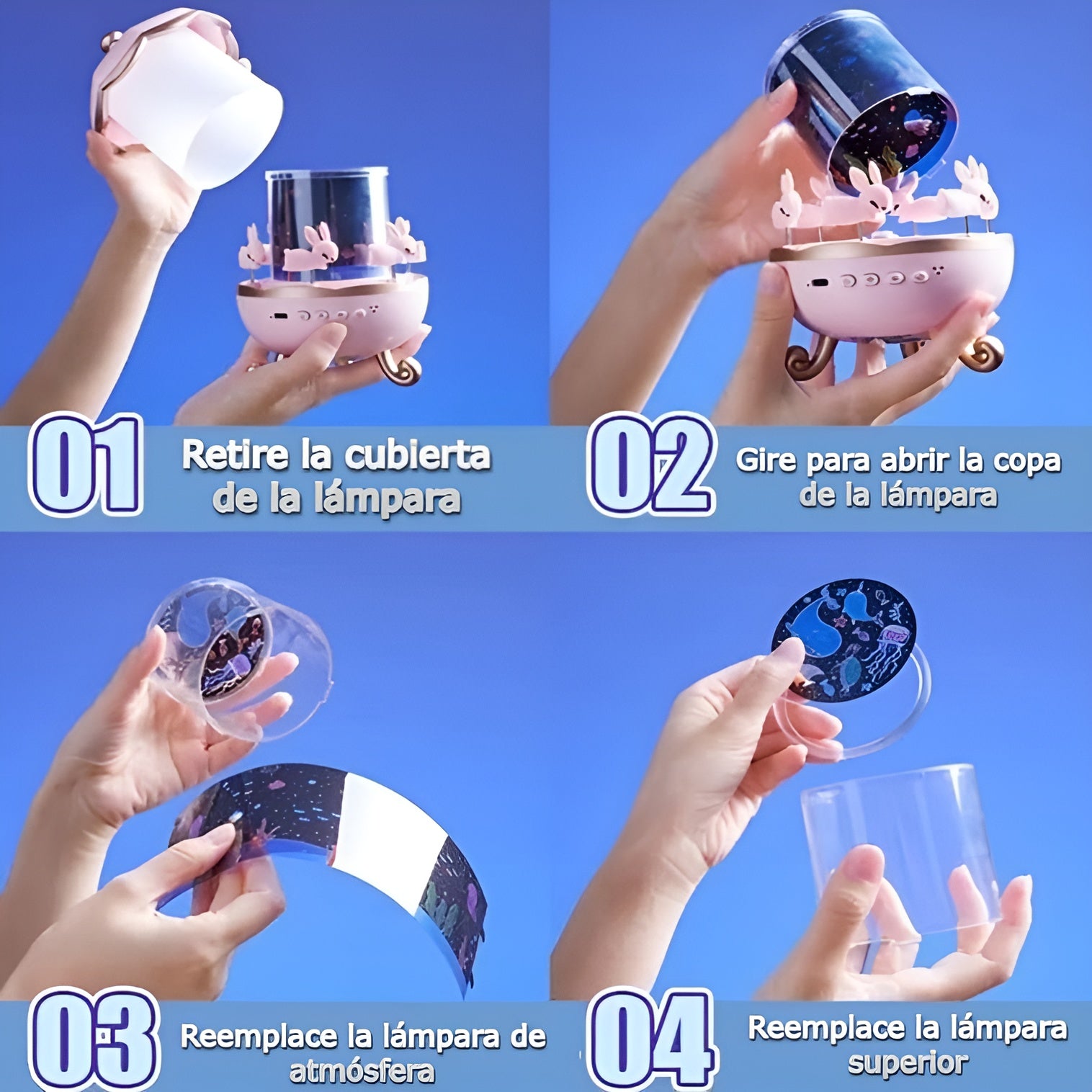 01 Retire la cubierta de la lámpara

02 Gire para abrir la copa de la lámpara

03 Reemplace la lámpara de atmósfera

04 Reemplace la lámpara superior