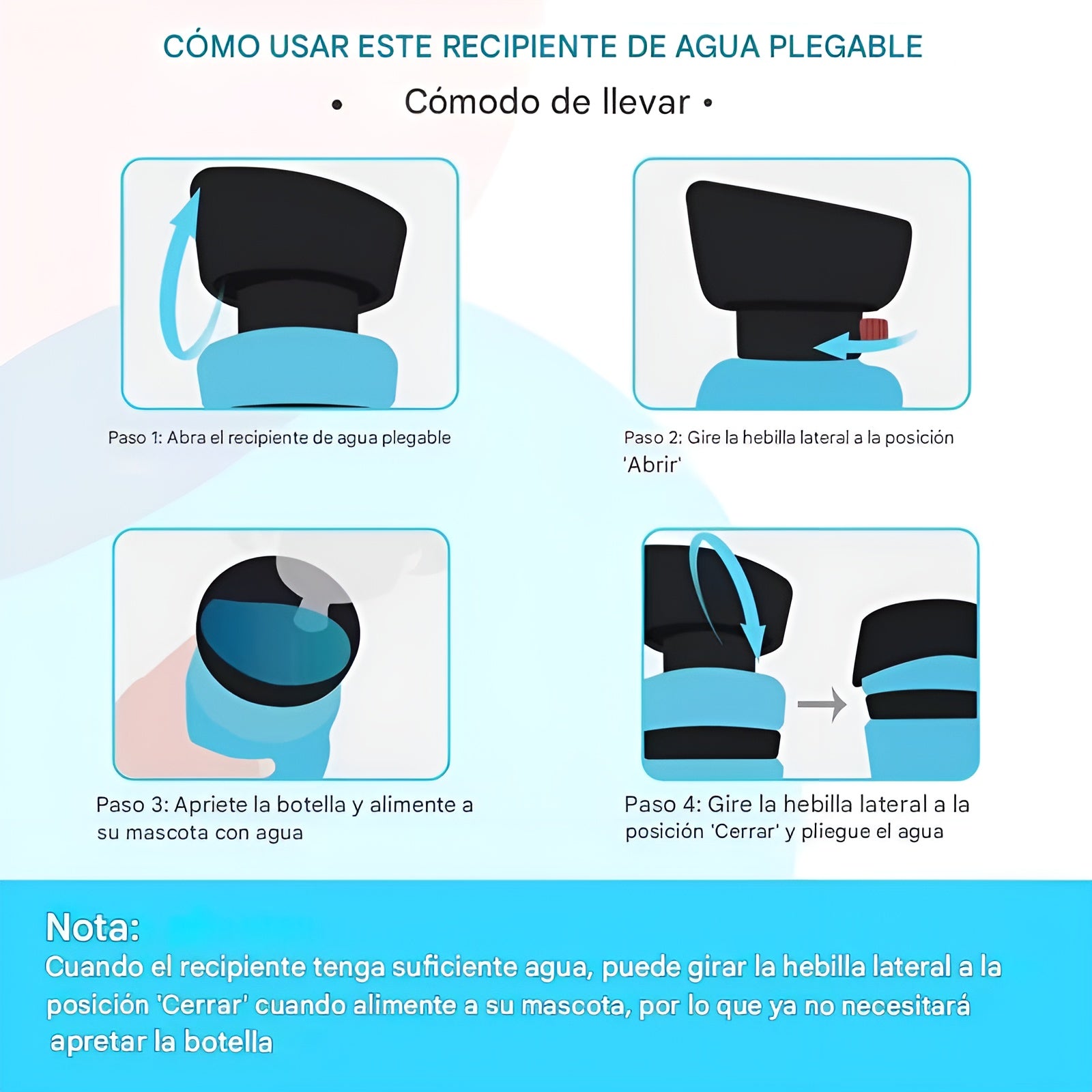 CÓMO USAR ESTE RECIPIENTE DE AGUA PLEGABLE

• Cómodo de llevar •

Paso 1: Abra el recipiente de agua plegable

Paso 2: Gire la hebilla lateral a la posición 'Abrir'

Paso 3: Apriete la botella y alimente a su mascota con agua

Paso 4: Gire la hebilla lateral a la posición 'Cerrar' y pliegue el agua

Nota:
Cuando el recipiente tenga suficiente agua, puede girar la hebilla lateral a la posición 'Cerrar' cuando alimente a su mascota, por lo que ya no necesitará apretar la botella