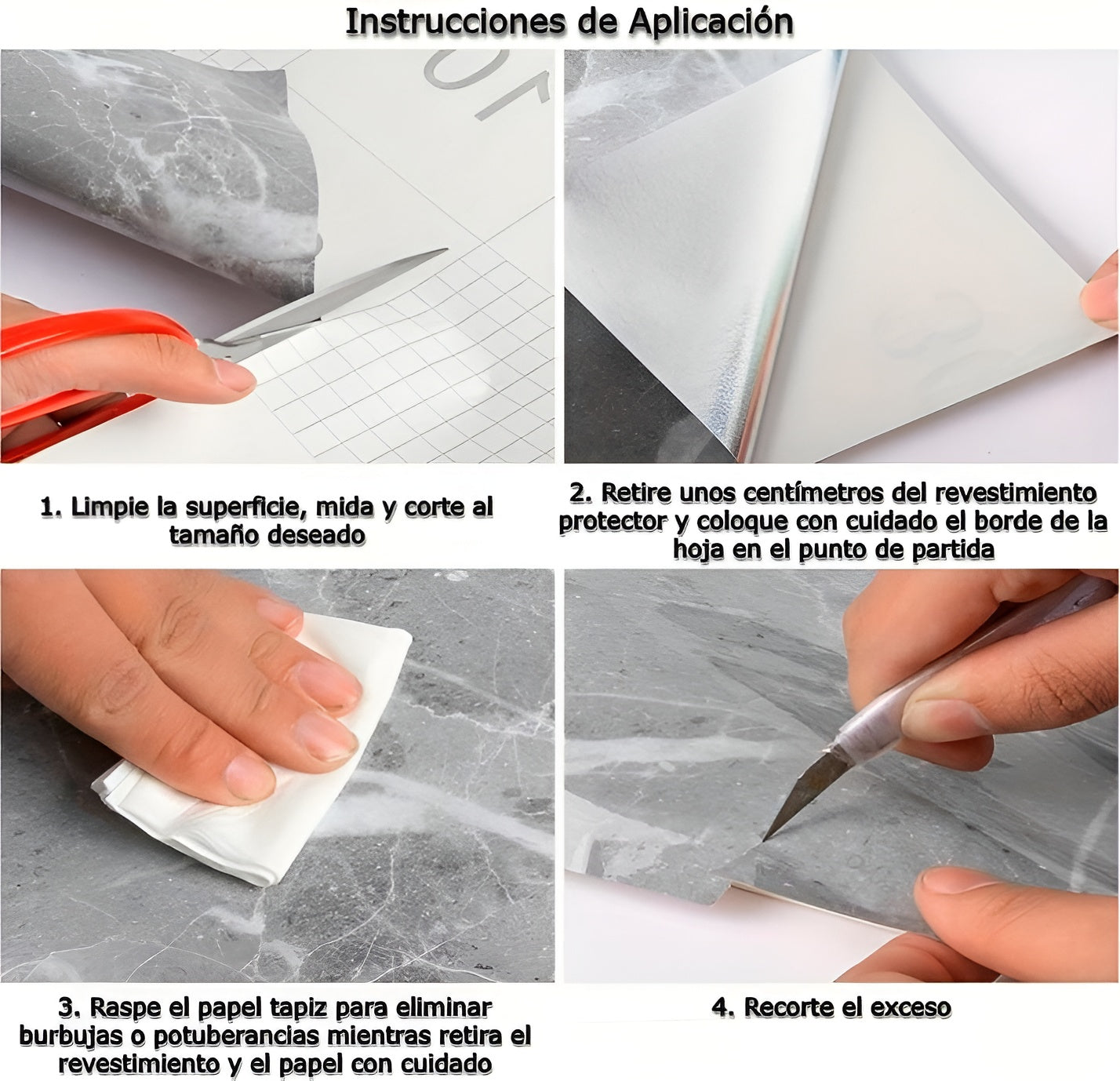 Instrucciones de Aplicación

1. Limpie la superficie, mida y corte al tamaño deseado

2. Retire unos centímetros del revestimiento protector y coloque con cuidado el borde de la hoja en el punto de partida

3. Raspe el papel tapiz para eliminar burbujas o potuberancias mientras retira el revestimiento y el papel con cuidado

4. Recorte el exceso