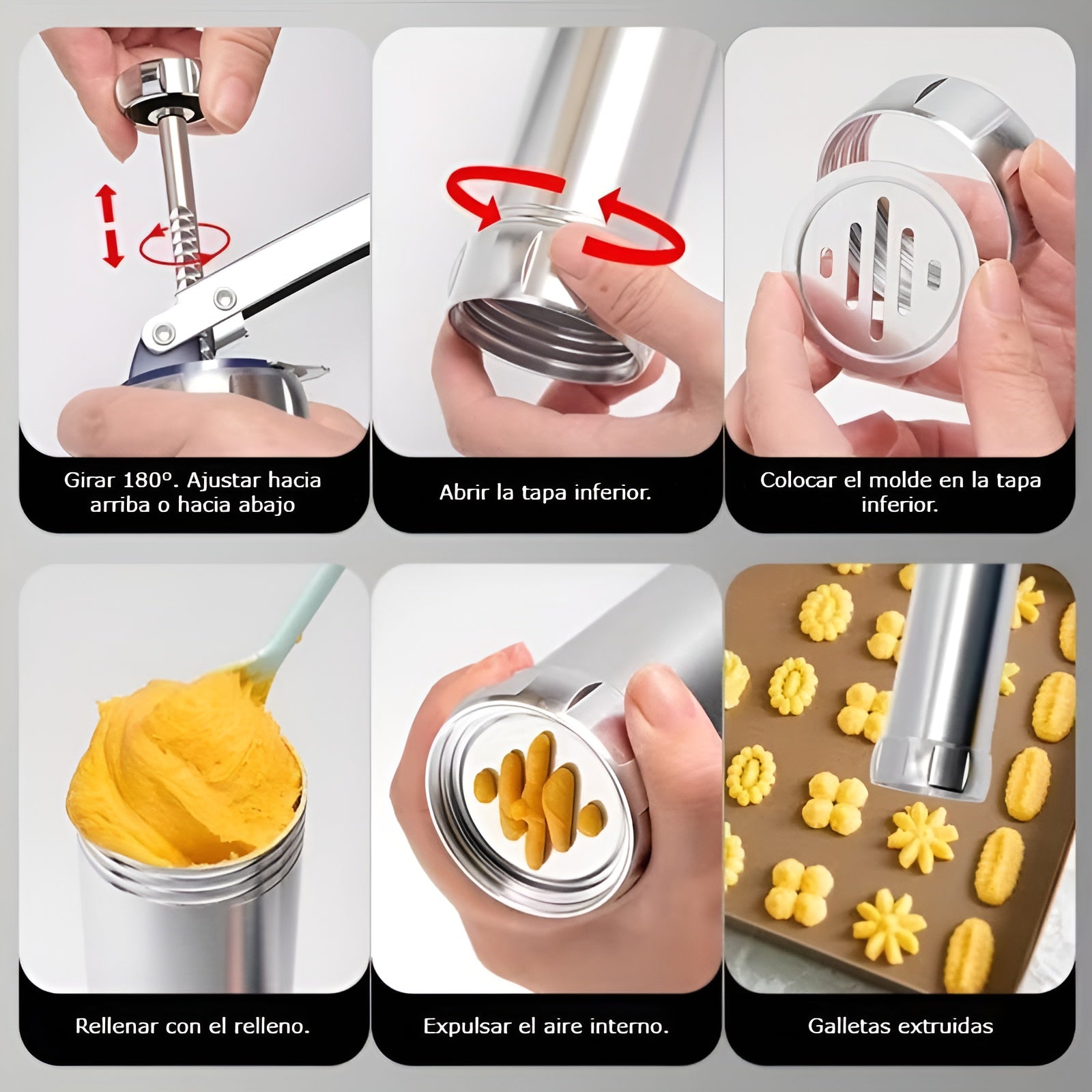 Girar 180º. Ajustar hacia arriba o hacia abajo

Abrir la tapa inferior.

Colocar el molde en la tapa inferior.

Rellenar con el relleno.

Expulsar el aire interno.

Galletas extruidas