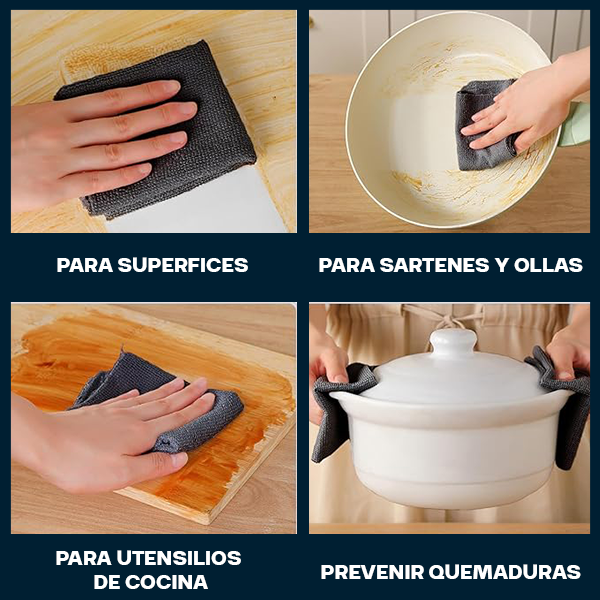 PARA SUPERFICES

PARA SARTENES Y OLLAS

PARA UTENSILIOS DE COCINA

PREVENIR QUEMADURAS