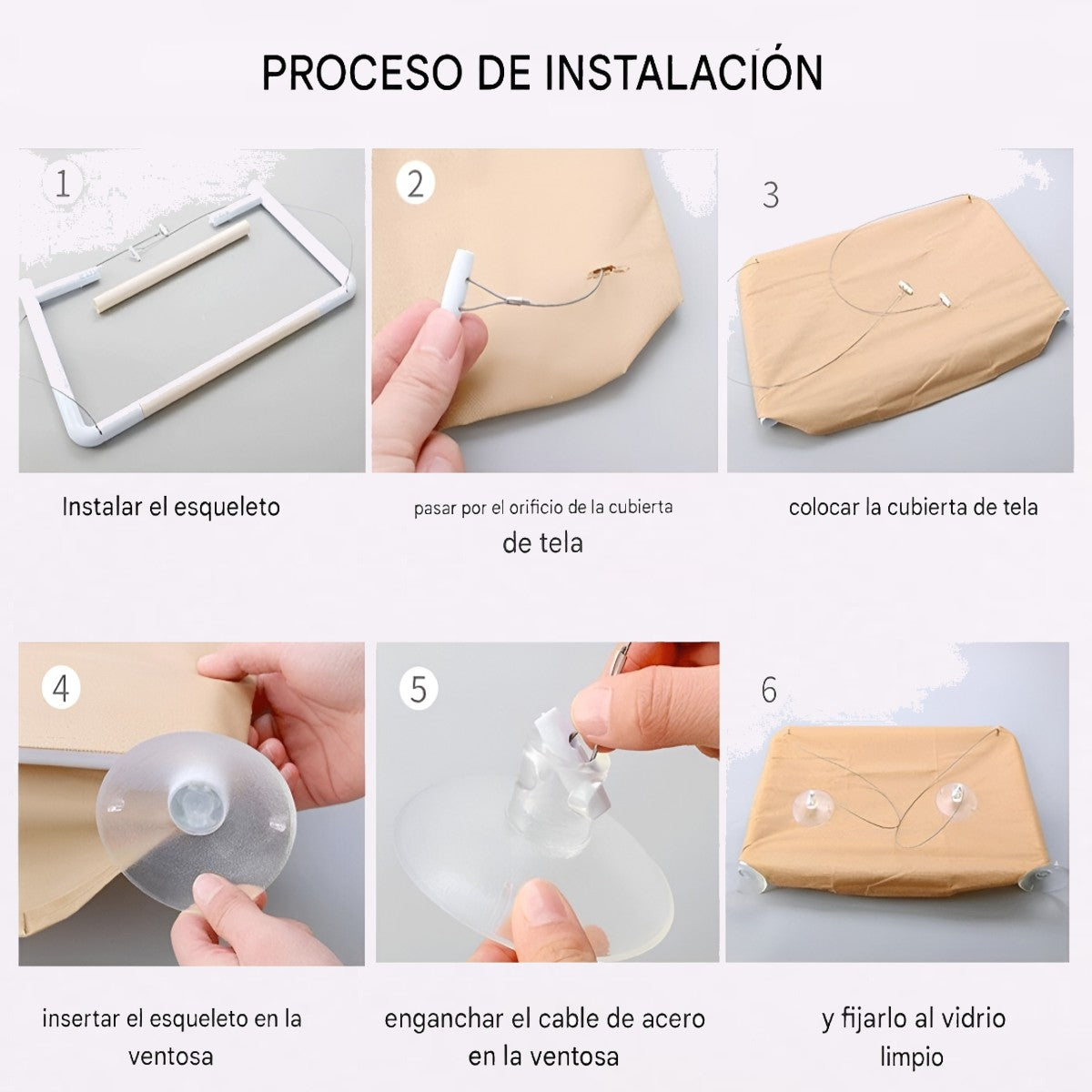 PROCESO DE INSTALACIÓN

1

Instalar el esqueleto

2

pasar por el orificio de la cubierta de tela

3

colocar la cubierta de tela

4

insertar el esqueleto en la ventosa

5

enganchar el cable de acero en la ventosa

6

y fijarlo al vidrio limpio