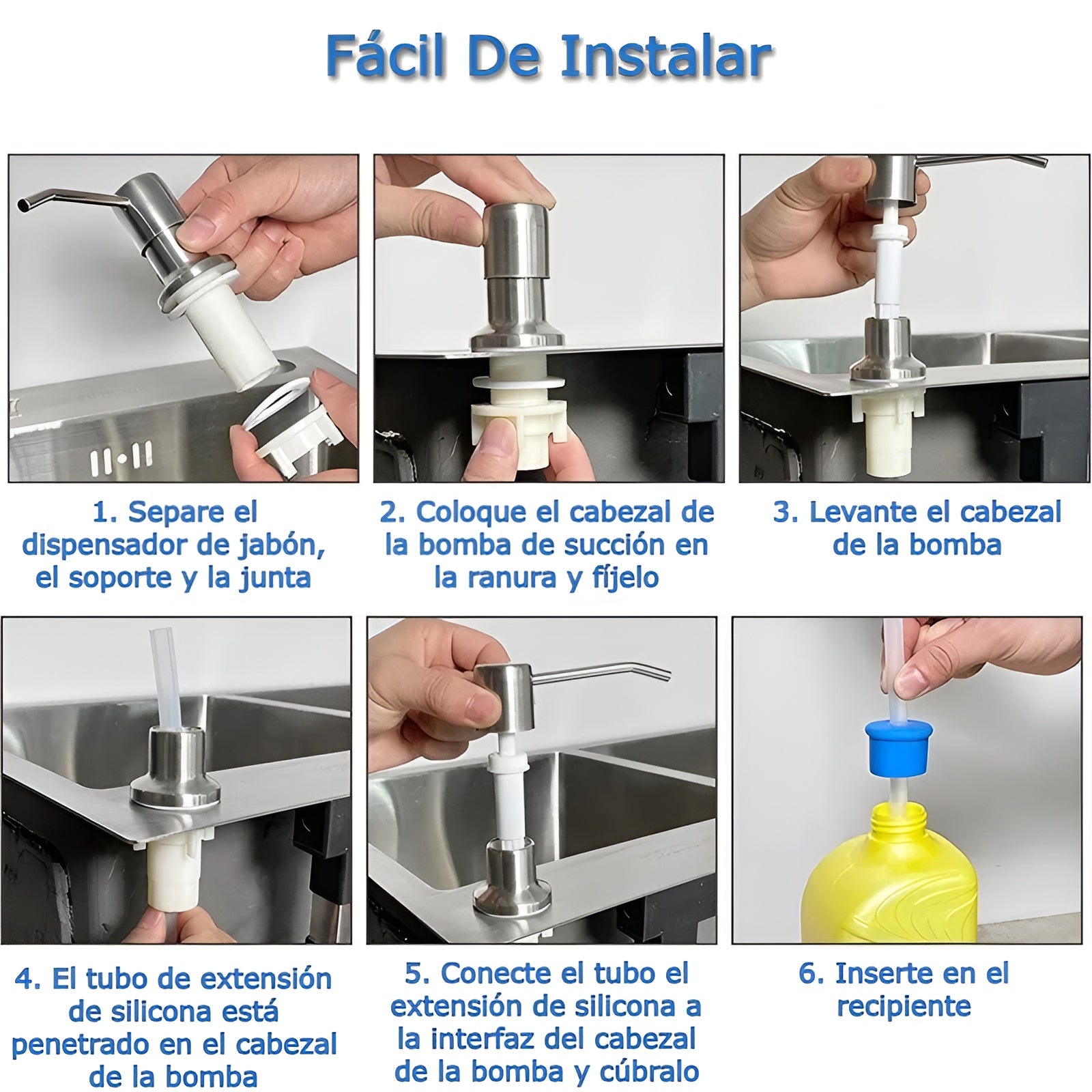 Fácil De Instalar

1. Separe el dispensador de jabón, el soporte y la junta

2. Coloque el cabezal de la bomba de succión en la ranura y fíjelo

3. Levante el cabezal de la bomba

4. El tubo de extensión de silicona está penetrado en el cabezal de la bomba

5. Conecte el tubo el extensión de silicona a la interfaz del cabezal de la bomba y cúbralo

6. Inserte en el recipiente