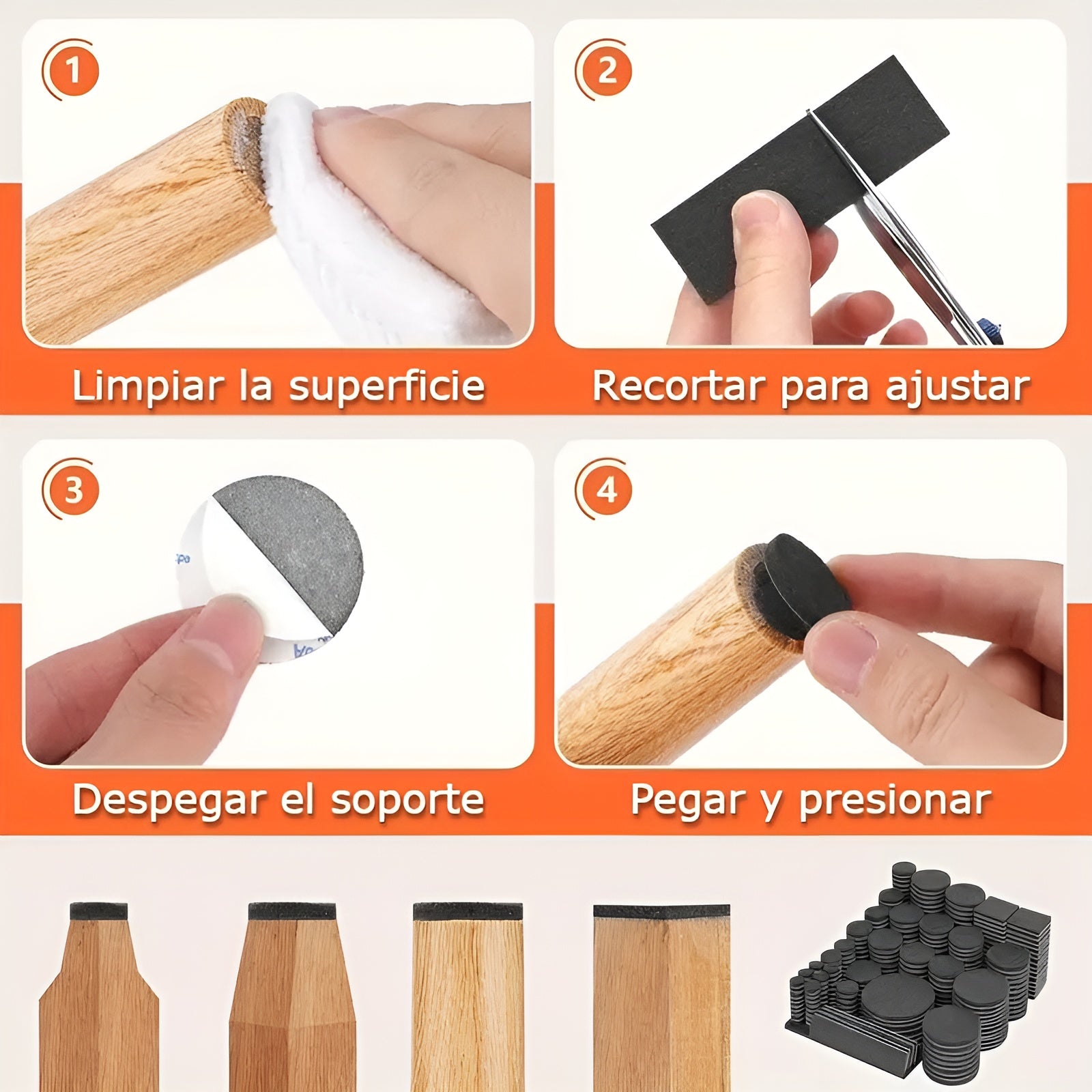 1

Limpiar la superficie

2

Recortar para ajustar

3

Despegar el soporte

4

Pegar y presionar