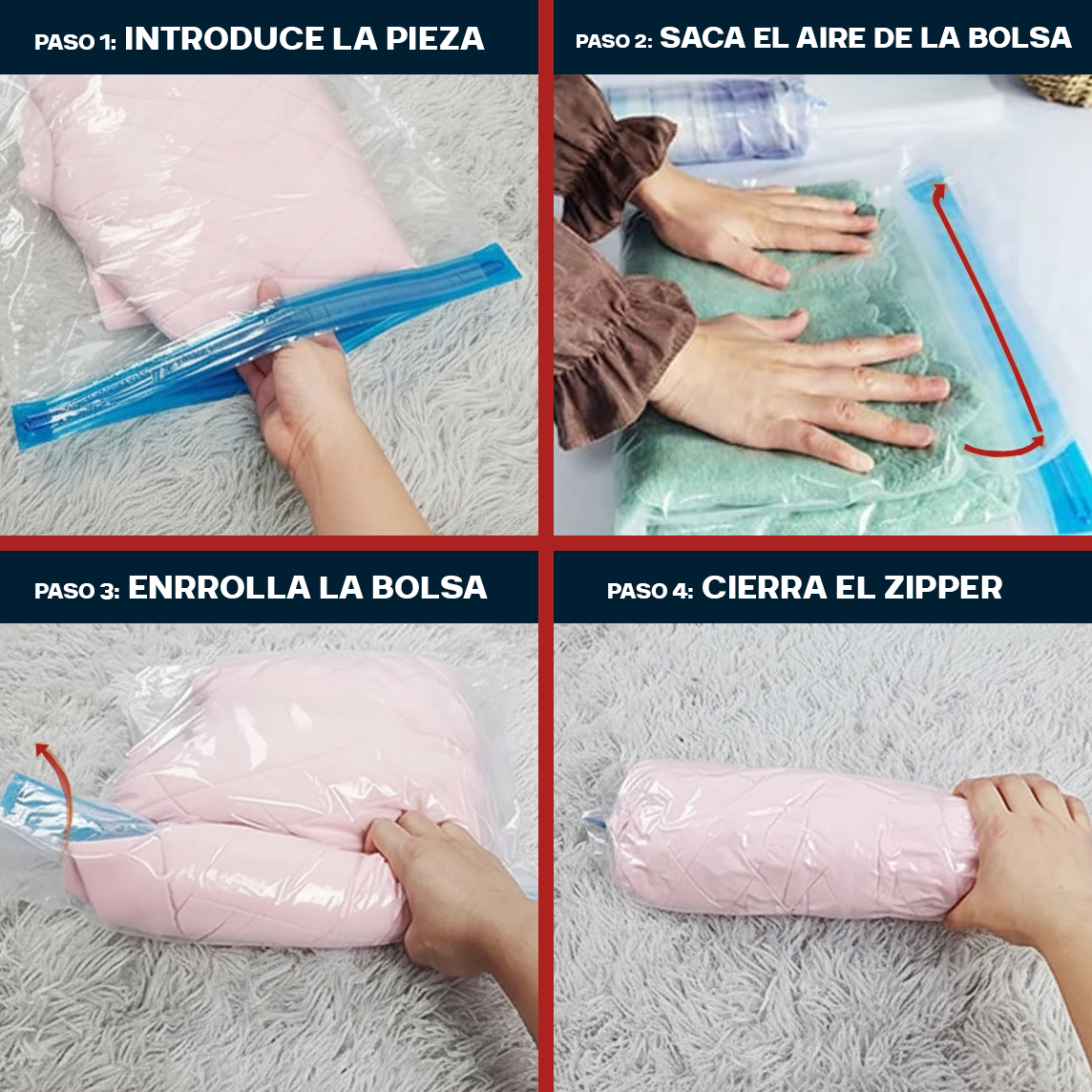 PASO 1: INTRODUCE LA PIEZA

PASO 2: SACA EL AIRE DE LA BOLSA

PASO 3: ENRROLLA LA BOLSA

PASO 4: CIERRA EL ZIPPER