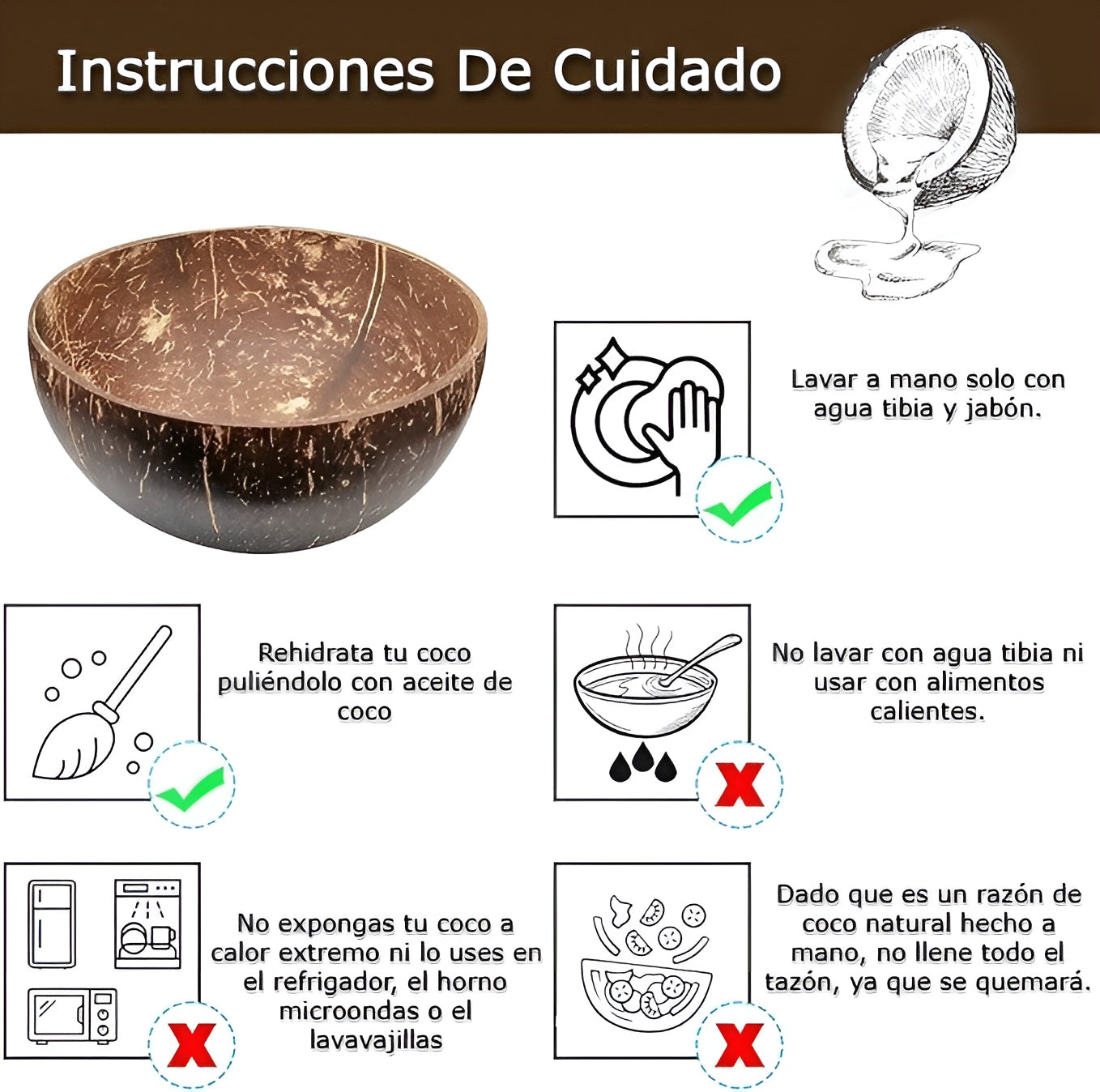 Instrucciones De Cuidado

Lavar a mano solo con agua tibia y jabón.

Rehidrata tu coco puliéndolo con aceite de coco

No lavar con agua tibia ni usar con alimentos calientes.

No expongas tu coco a calor extremo ni lo uses en el refrigador, el horno microondas o el lavavajillas

Dado que es un razón de coco natural hecho a mano, no llene todo el tazón, ya que se quemará.