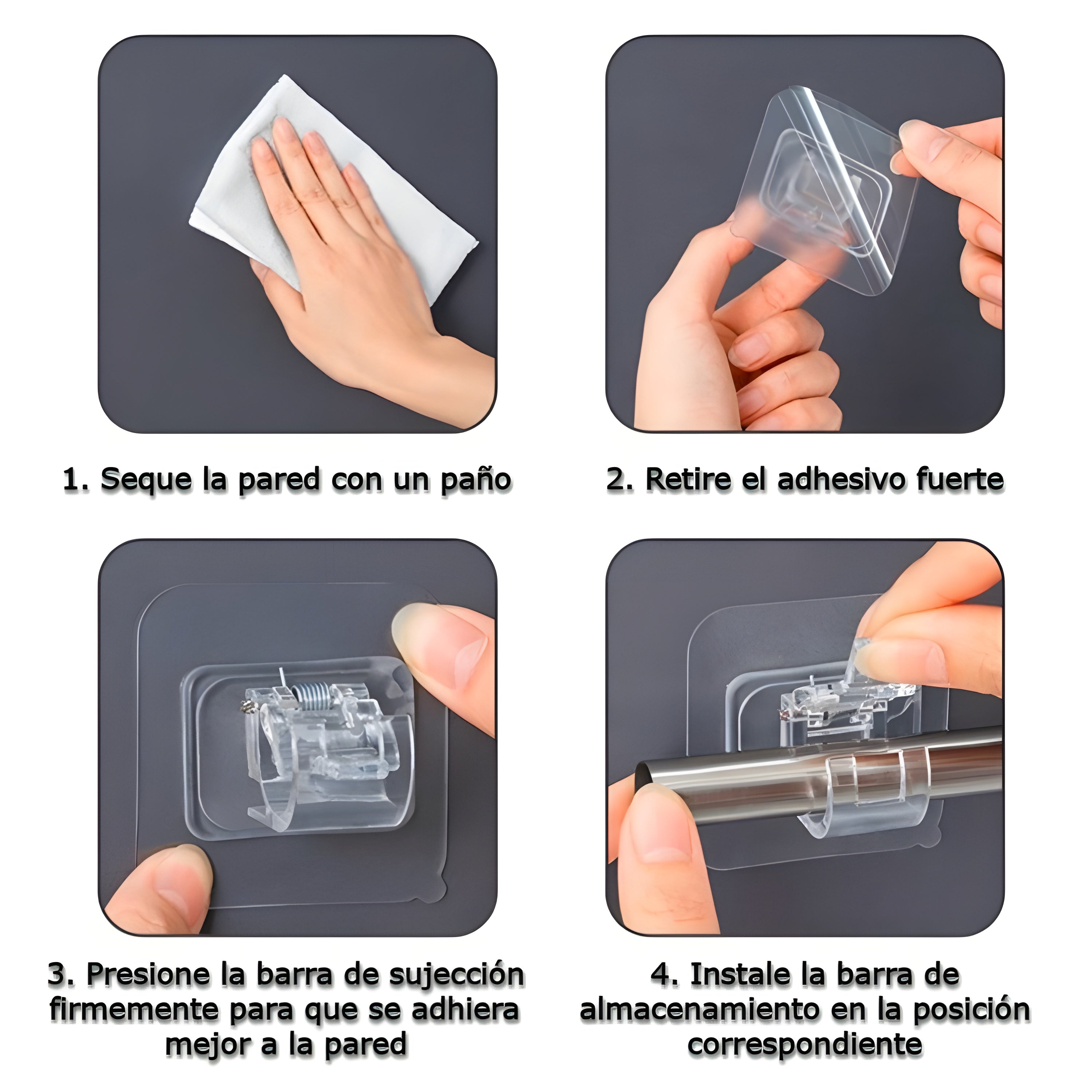 1. Seque la pared con un paño

2. Retire el adhesivo fuerte

3. Presione la barra de sujección firmemente para que se adhiera mejor a la pared

4. Instale la barra de almacenamiento en la posición correspondiente