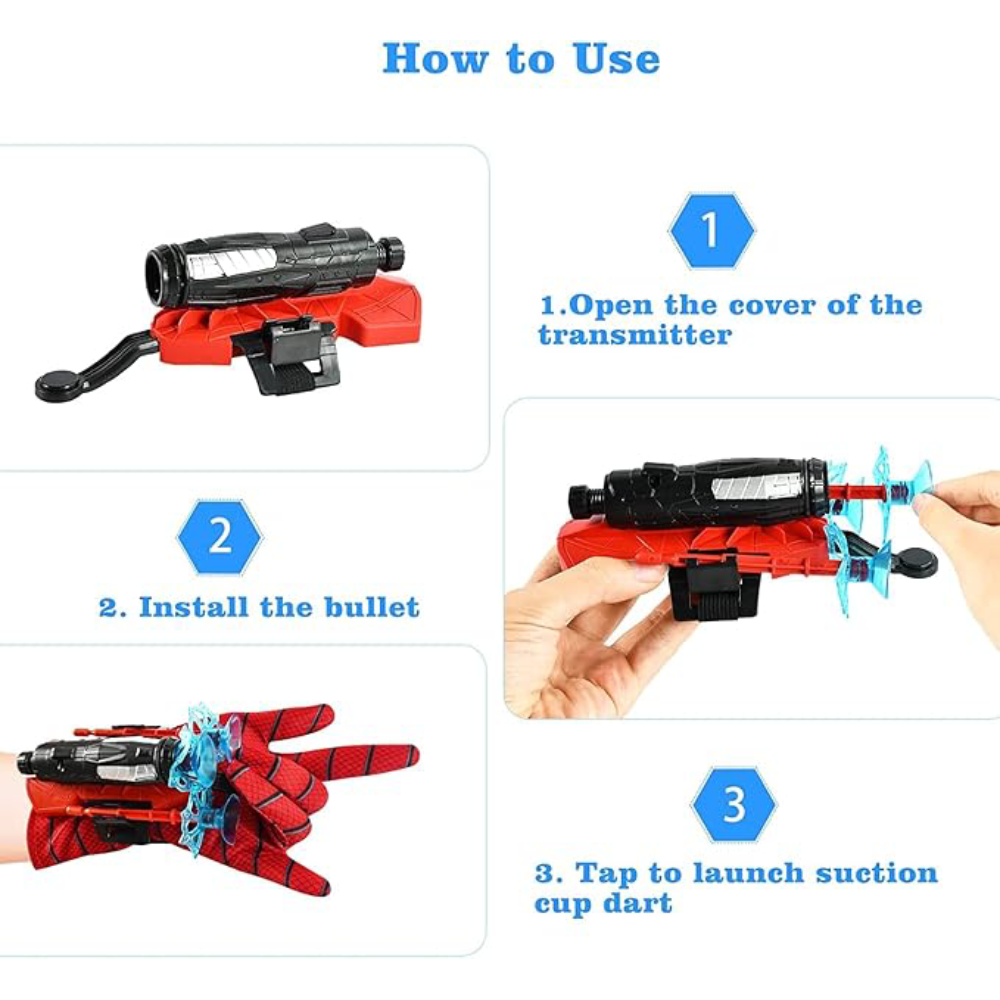 How to Use

1

1.Open the cover of the transmitter

2

2. Install the bullet

3

3. Tap to launch suction cup dart