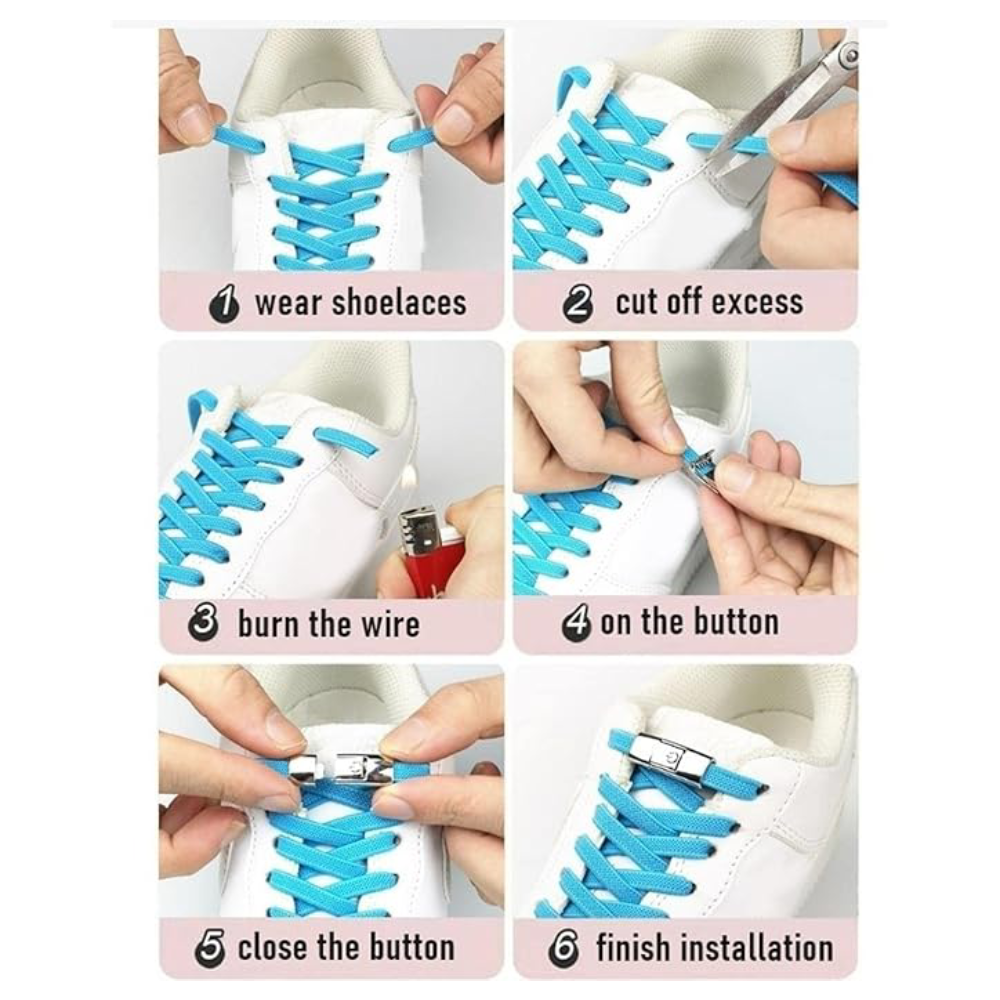 1 wear shoelaces

2 cut off excess

3 burn the wire

4 on the button

5 close the button

6 finish installation