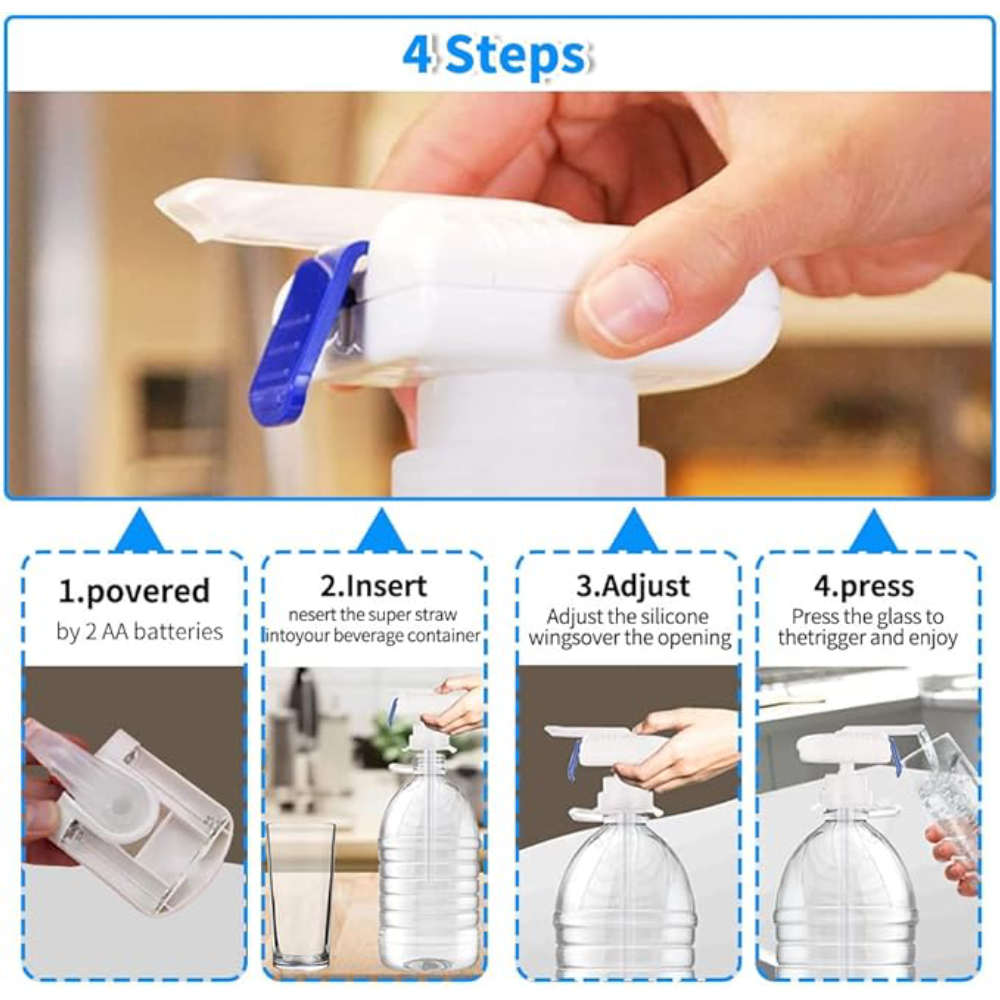 4 Steps

1.povered
by 2 AA batteries

2.Insert
nesert the super straw intoyour beverage container

3.Adjust
Adjust the silicone wingsover the opening

4.press
Press the glass to thetrigger and enjoy