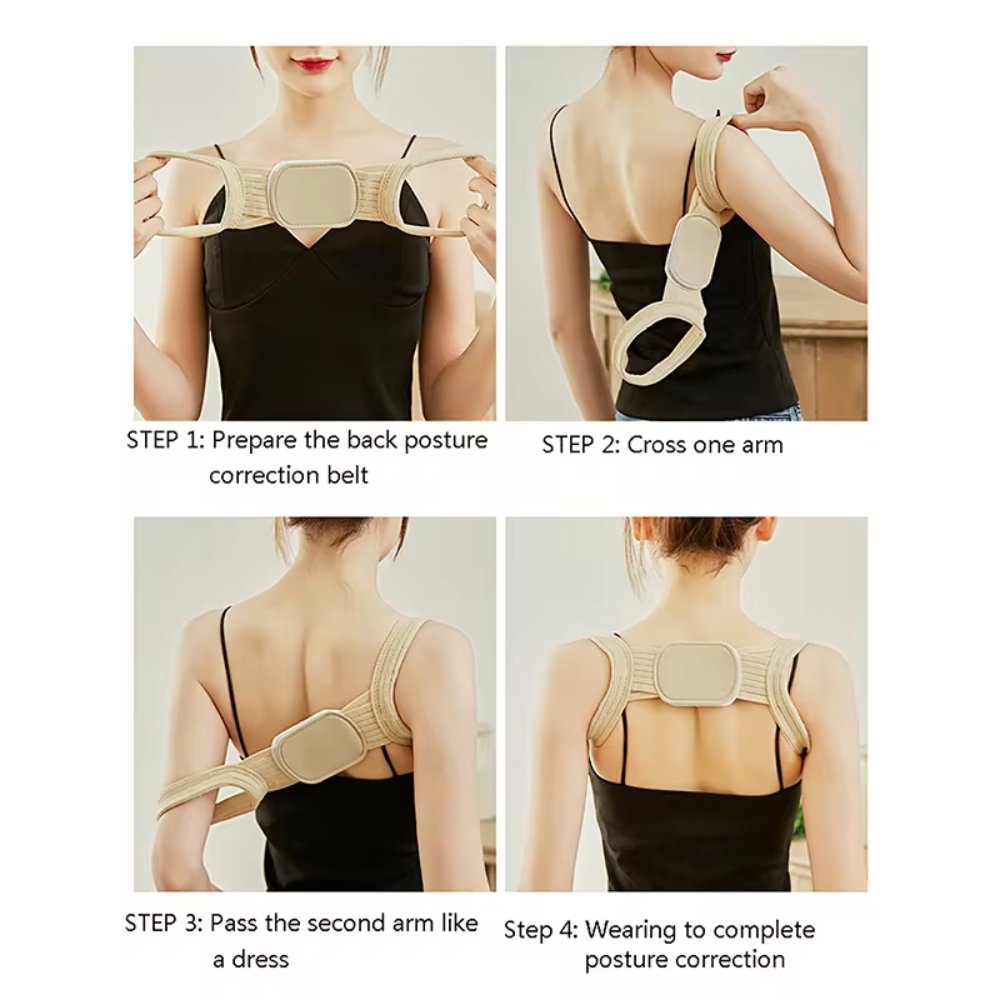 STEP 1: Prepare the back posture correction belt

STEP 2: Cross one arm

STEP 3: Pass the second arm like a dress

Step 4: Wearing to complete posture correction