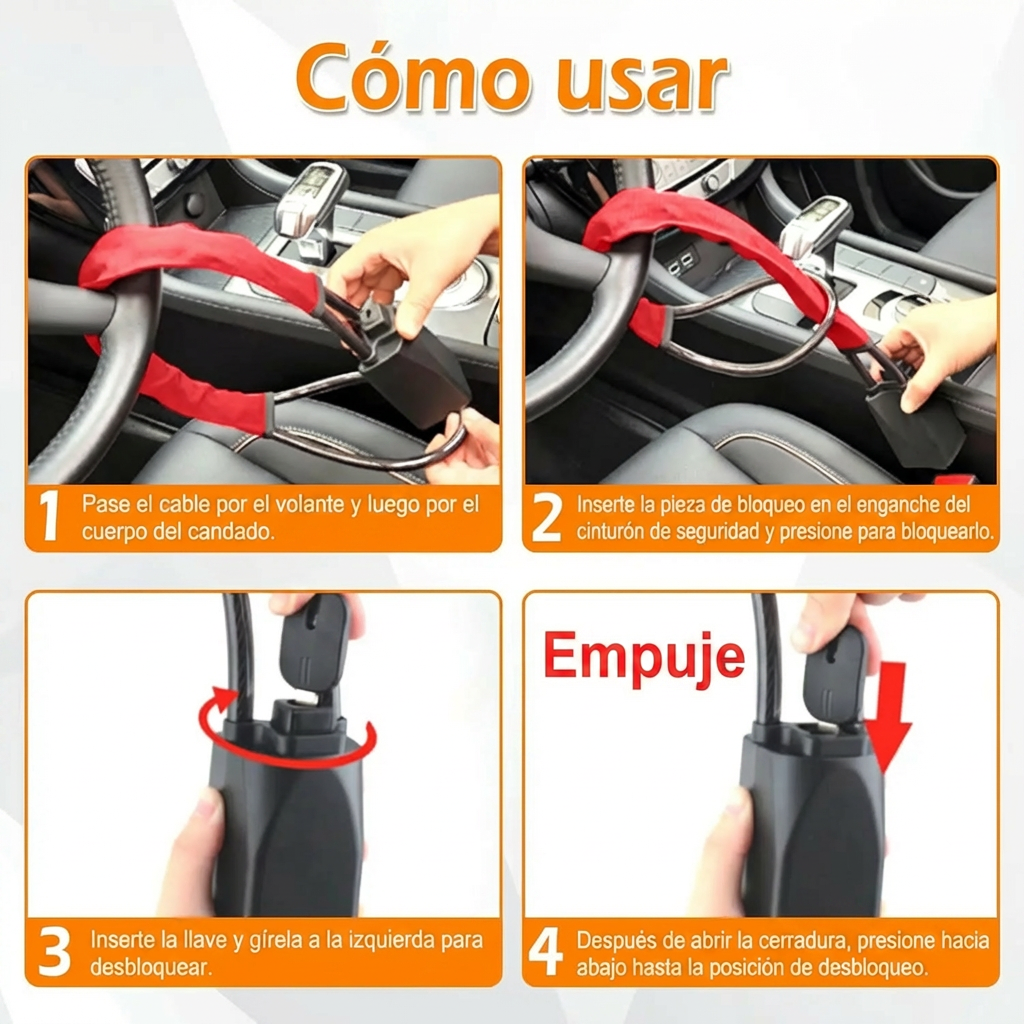 Cómo usar

1 Pase el cable por el volante y luego por el cuerpo del candado.

2 Inserte la pieza de bloqueo en el enganche del cinturón de seguridad y presione para bloquearlo.

3 Inserte la llave y gírela a la izquierda para desbloquear.

Empuje

4 Después de abrir la cerradura, presione hacia abajo hasta la posición de desbloqueo.