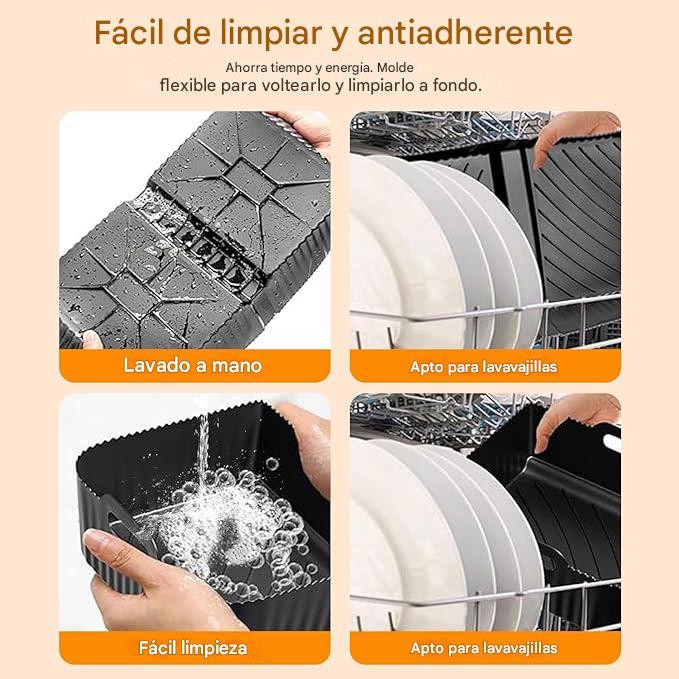 Fácil de limpiar y antiadherente

Ahorra tiempo y energía. Molde flexible para voltearlo y limpiarlo a fondo.

Lavado a mano

Apto para lavavajillas

Fácil limpieza

Apto para lavavajillas