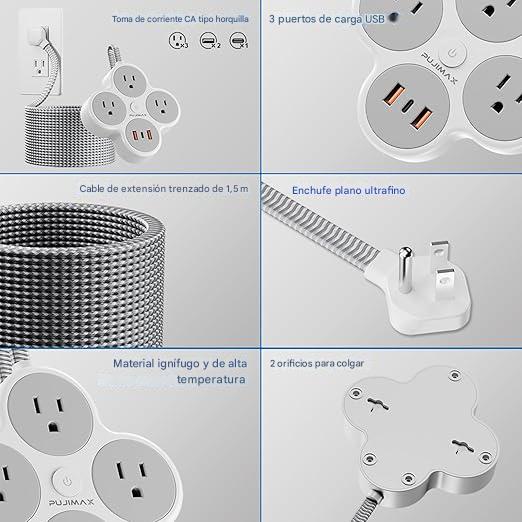 Toma de corriente CA tipo horquilla

×3 ×2 ×1

PUJIMAX

3 puertos de carga USB

PUJIMAX

Cable de extensión trenzado de 1,5 m

Enchufe plano ultrafino

Material ignífugo y de alta temperatura

PUJIMAX

2 orificios para colgar