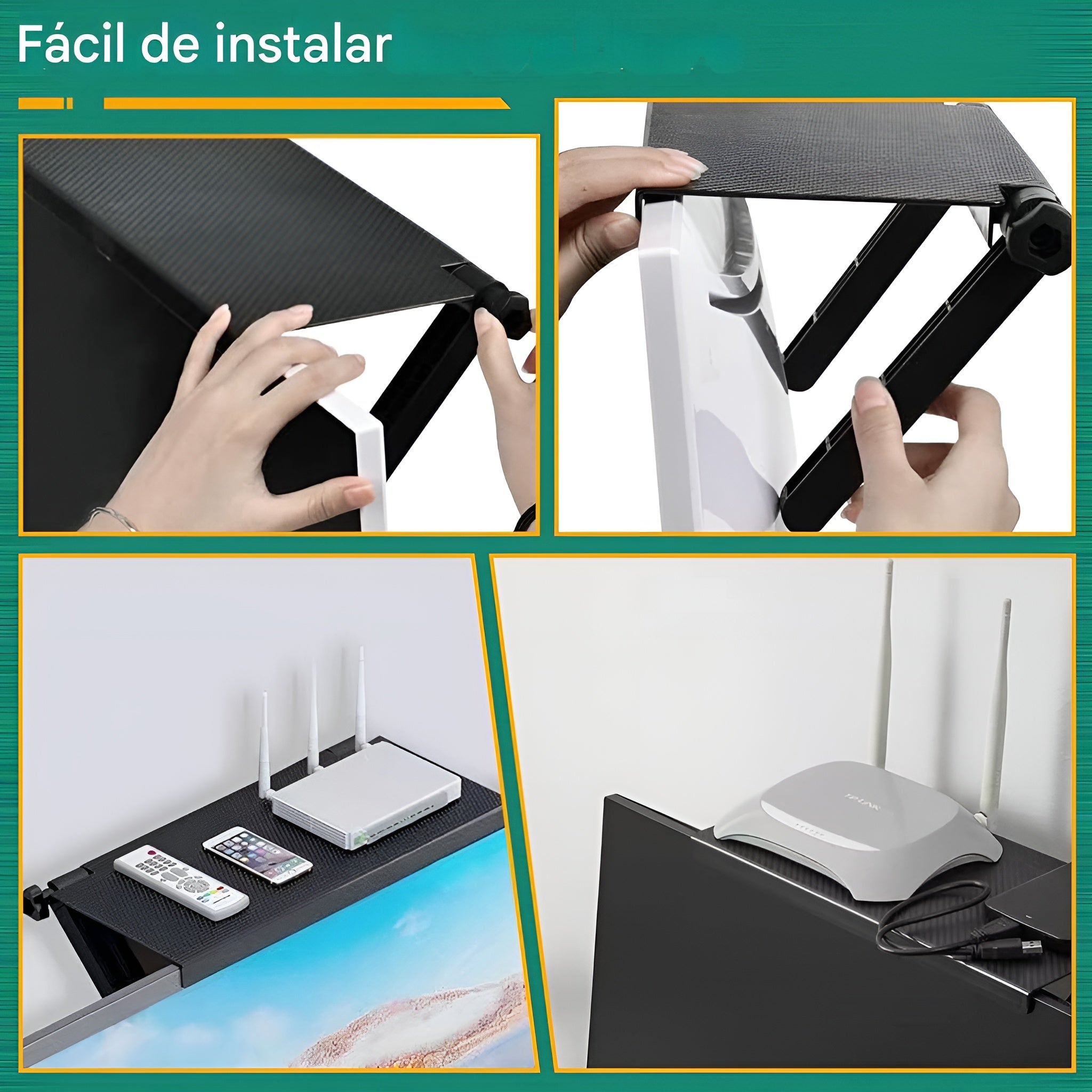 Fácil de instalar

TP-LINK