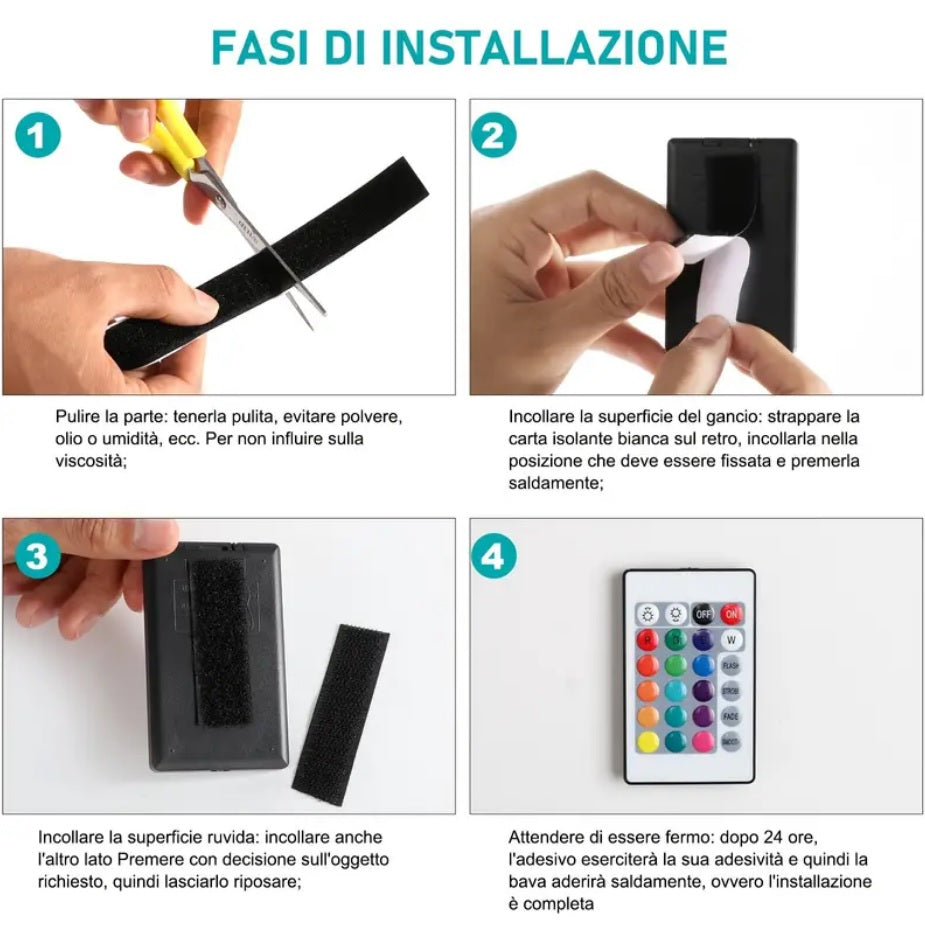 FASI DI INSTALLAZIONE

1

Pulire la parte: tenerla pulita, evitare polvere, olio o umidità, ecc. Per non influire sulla viscosità;

2

Incollare la superficie del gancio: strappare la carta isolante bianca sul retro, incollarla nella posizione che deve essere fissata e premerla saldamente;

3

Incollare la superficie ruvida: incollare anche l'altro lato Premere con decisione sull'oggetto richiesto, quindi lasciarlo riposare;

4

OFF ON
R G B W
FLASH
STROBE
FADE
SMOOTH

Attendere di essere fermo: dopo 24 ore, l'adesivo eserciterà la sua adesività e quindi la bava aderirà saldamente, ovvero l'installazione è completa