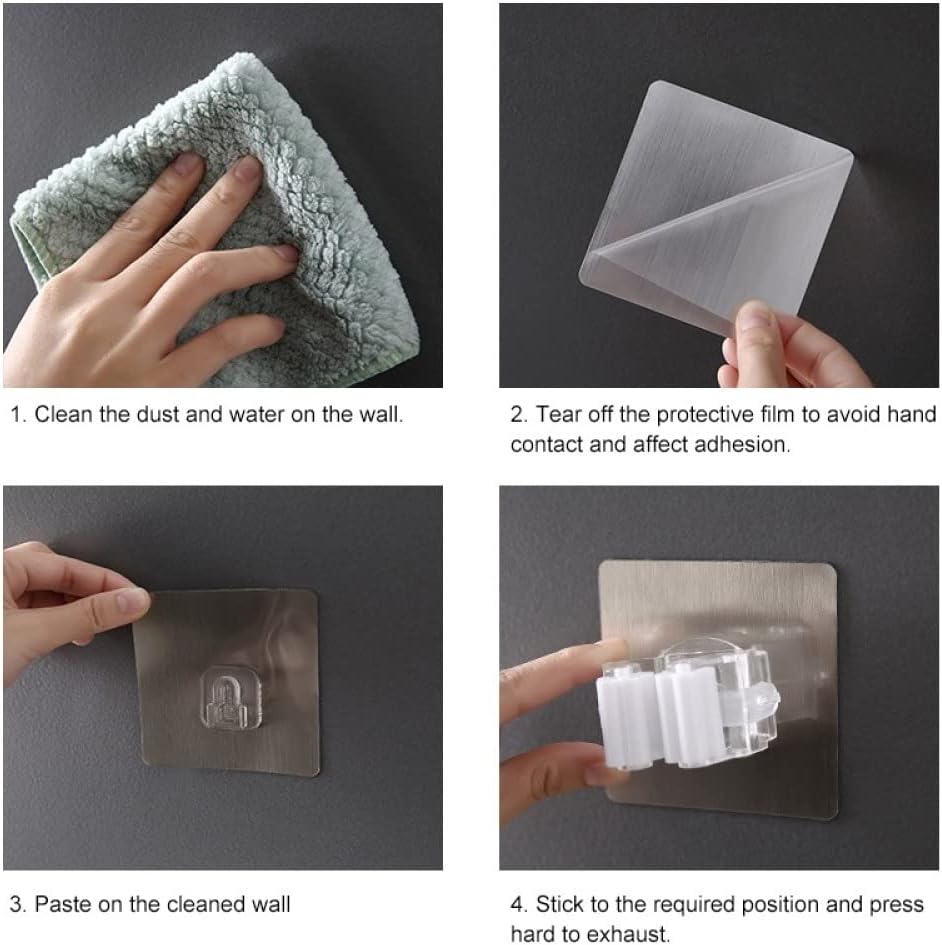 1. Clean the dust and water on the wall.

2. Tear off the protective film to avoid hand contact and affect adhesion.

3. Paste on the cleaned wall

4. Stick to the required position and press hard to exhaust.