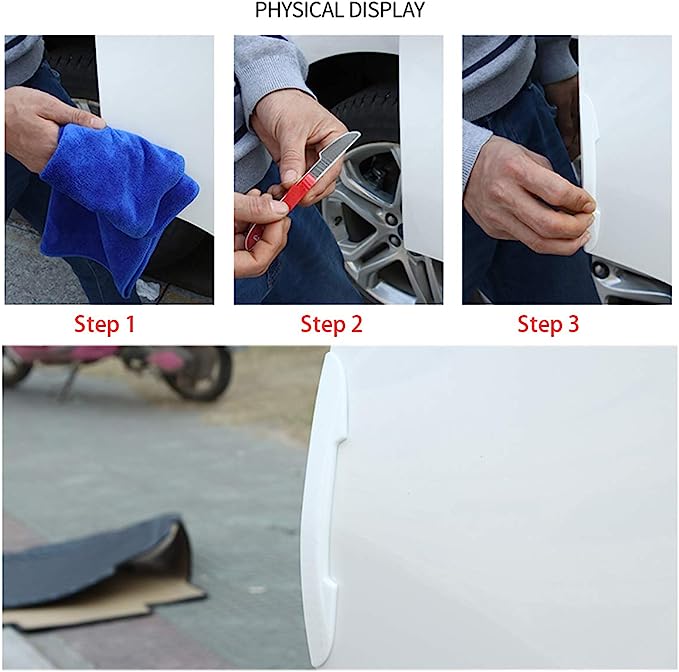 PHYSICAL DISPLAY

Step 1

Step 2

Step 3