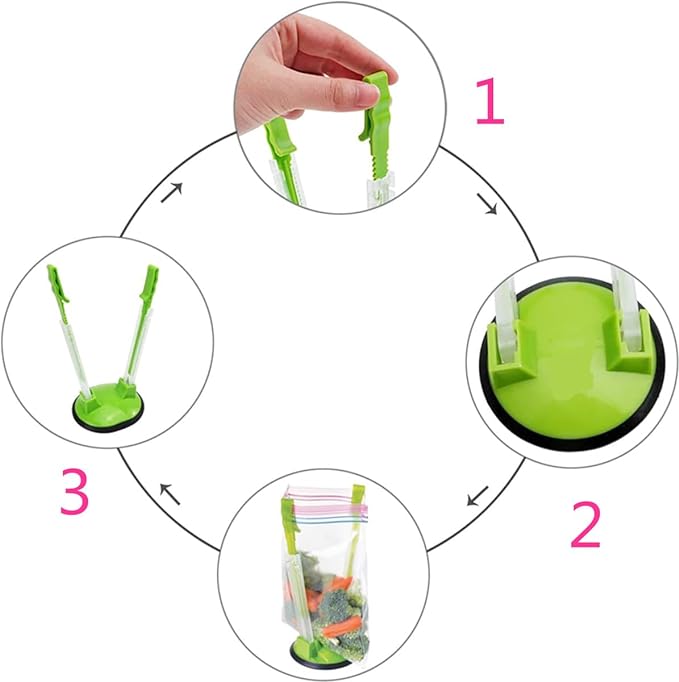 1

2

3