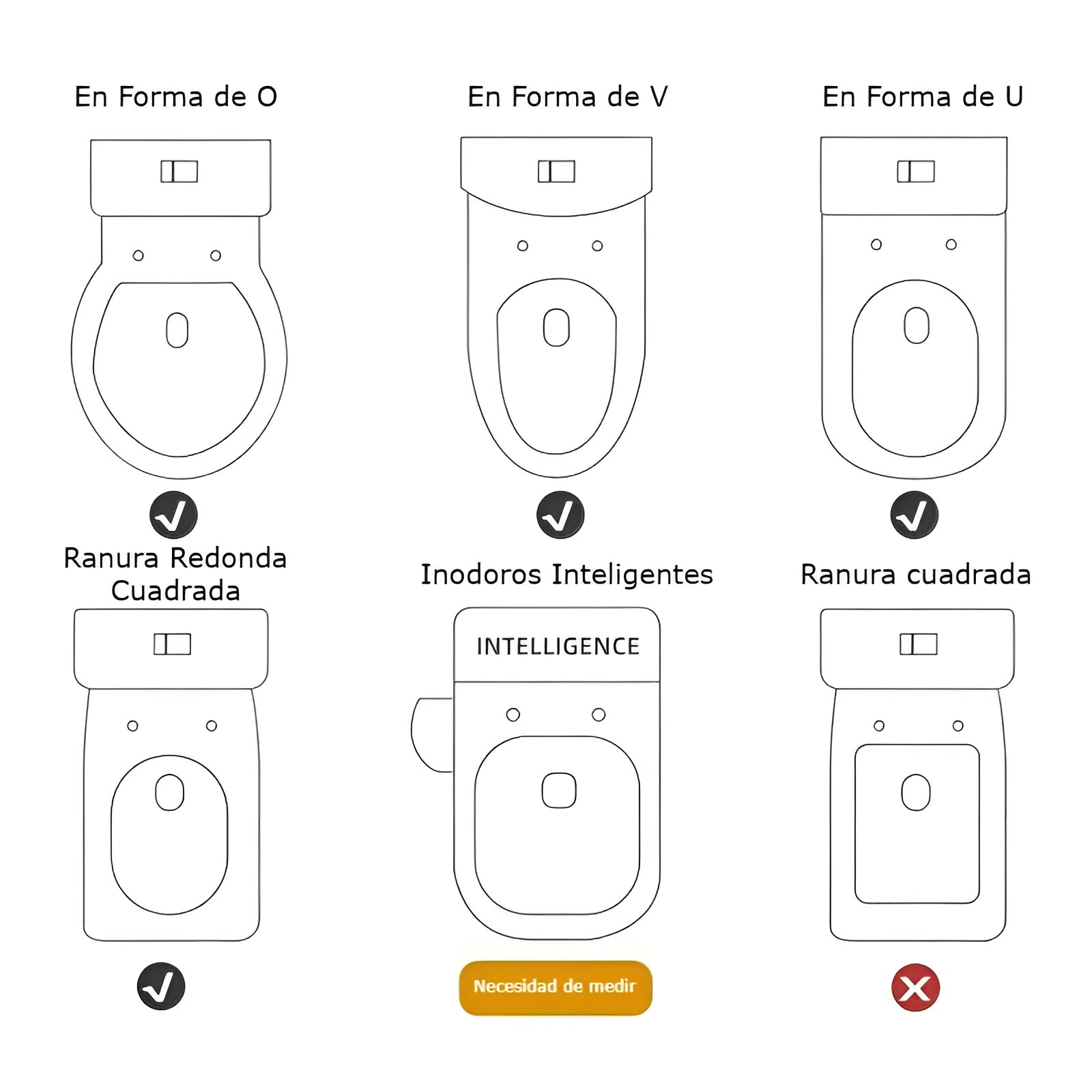 En Forma de O

En Forma de V

En Forma de U

Ranura Redonda Cuadrada

Inodoros Inteligentes

INTELLIGENCE

Necesidad de medir

Ranura cuadrada