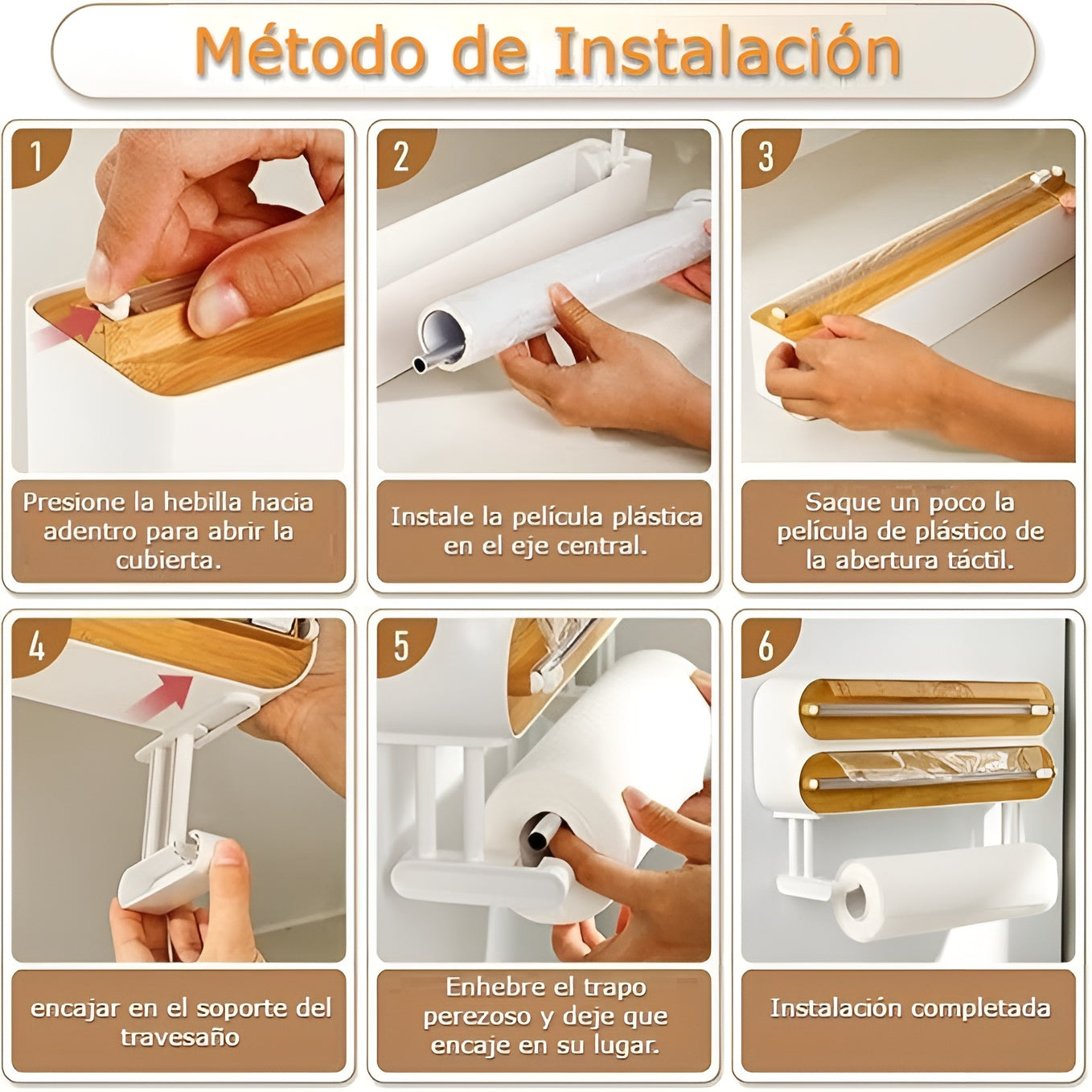 Método de Instalación

1

Presione la hebilla hacia adentro para abrir la cubierta.

2

Instale la película plástica en el eje central.

3

Saque un poco la película de plástico de la abertura táctil.

4

encajar en el soporte del travesaño

5

Enhebre el trapo perezoso y deje que encaje en su lugar.

6

Instalación completada