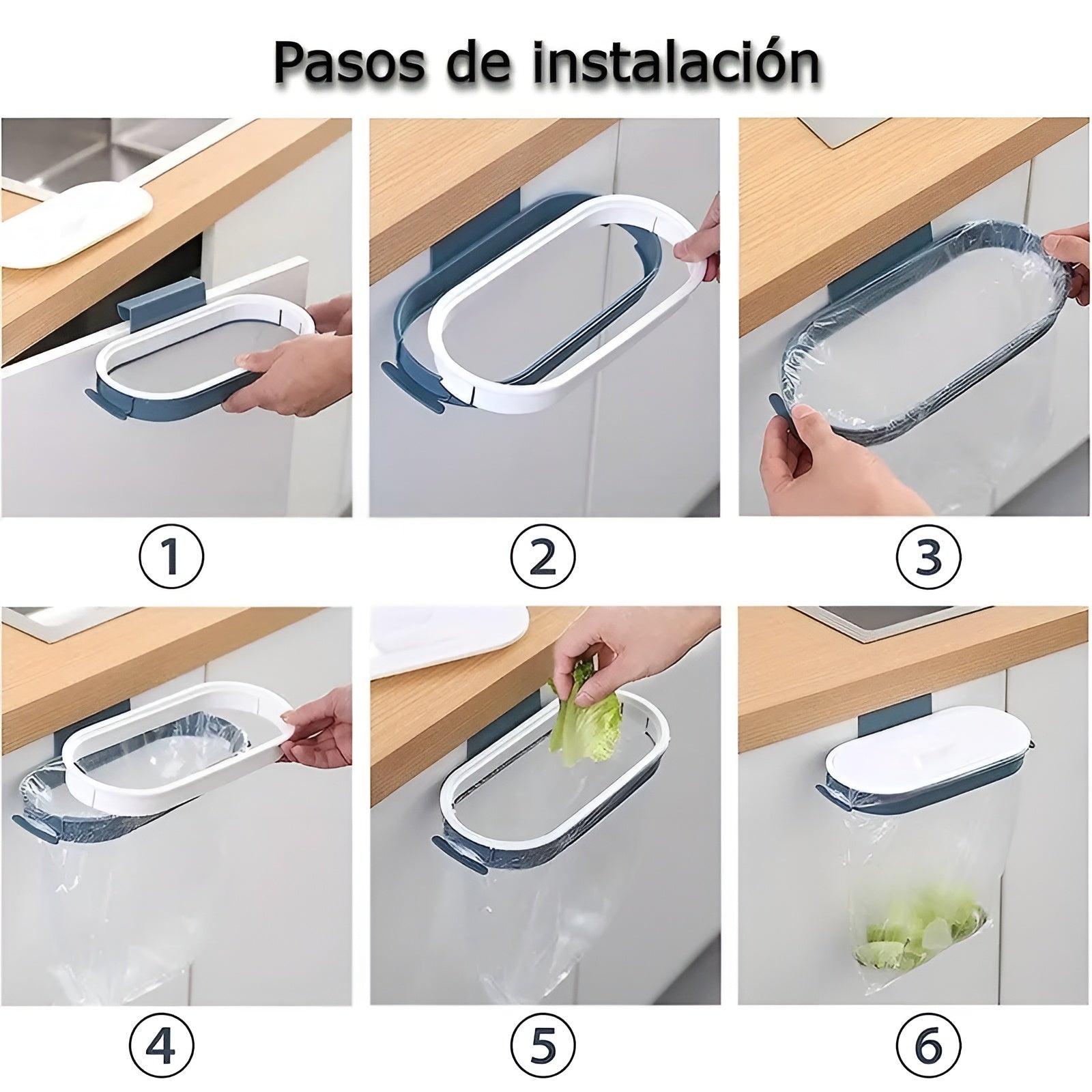 Pasos de instalación

①

②

③

④

⑤

⑥