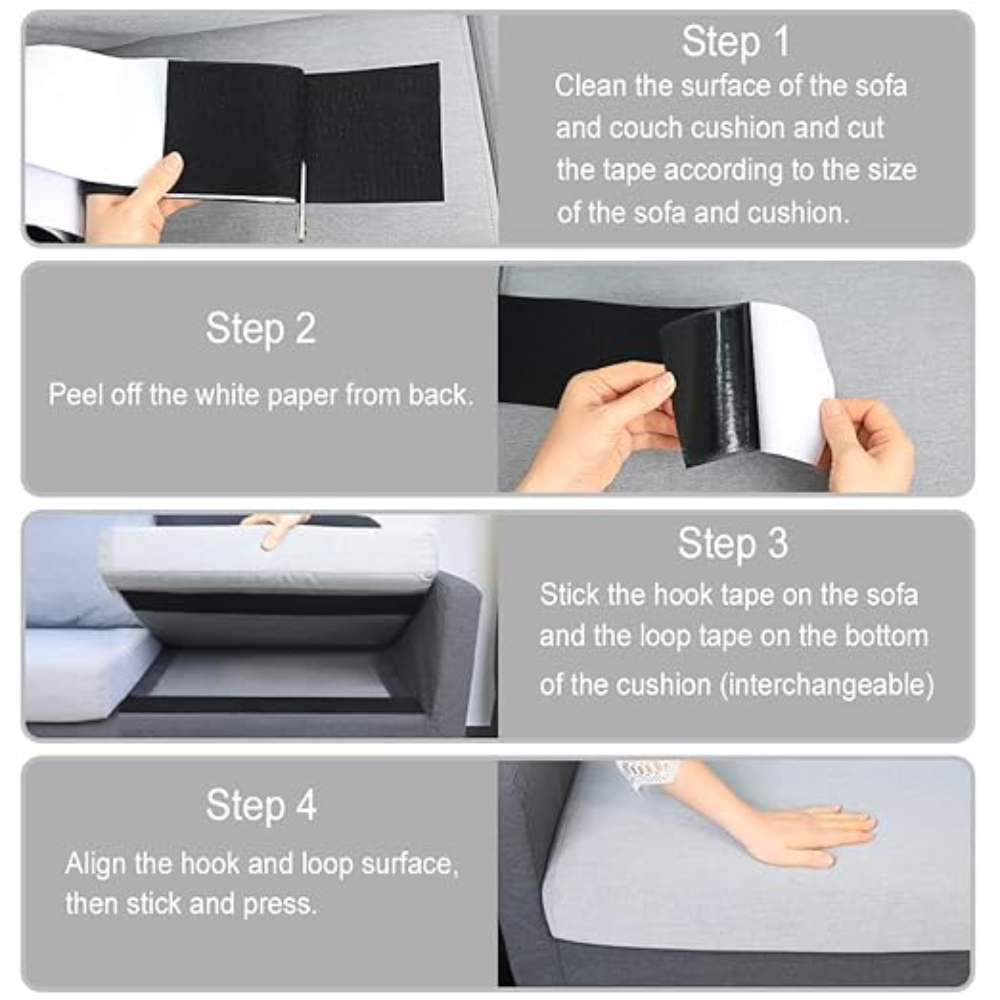 Step 1
Clean the surface of the sofa and couch cushion and cut the tape according to the size of the sofa and cushion.

Step 2
Peel off the white paper from back.

Step 3
Stick the hook tape on the sofa and the loop tape on the bottom of the cushion (interchangeable)

Step 4
Align the hook and loop surface, then stick and press.