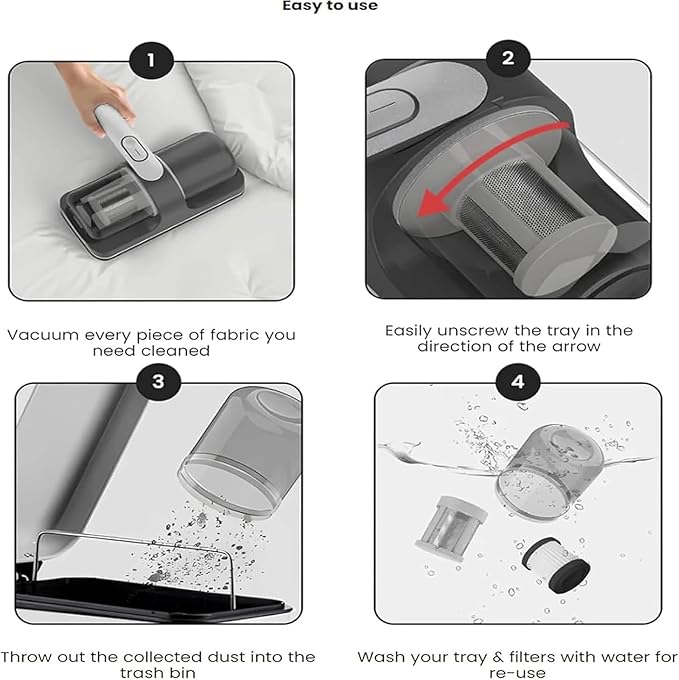 Easy to use

1

Vacuum every piece of fabric you need cleaned

2

Easily unscrew the tray in the direction of the arrow

3

Throw out the collected dust into the trash bin

4

Wash your tray & filters with water for re-use