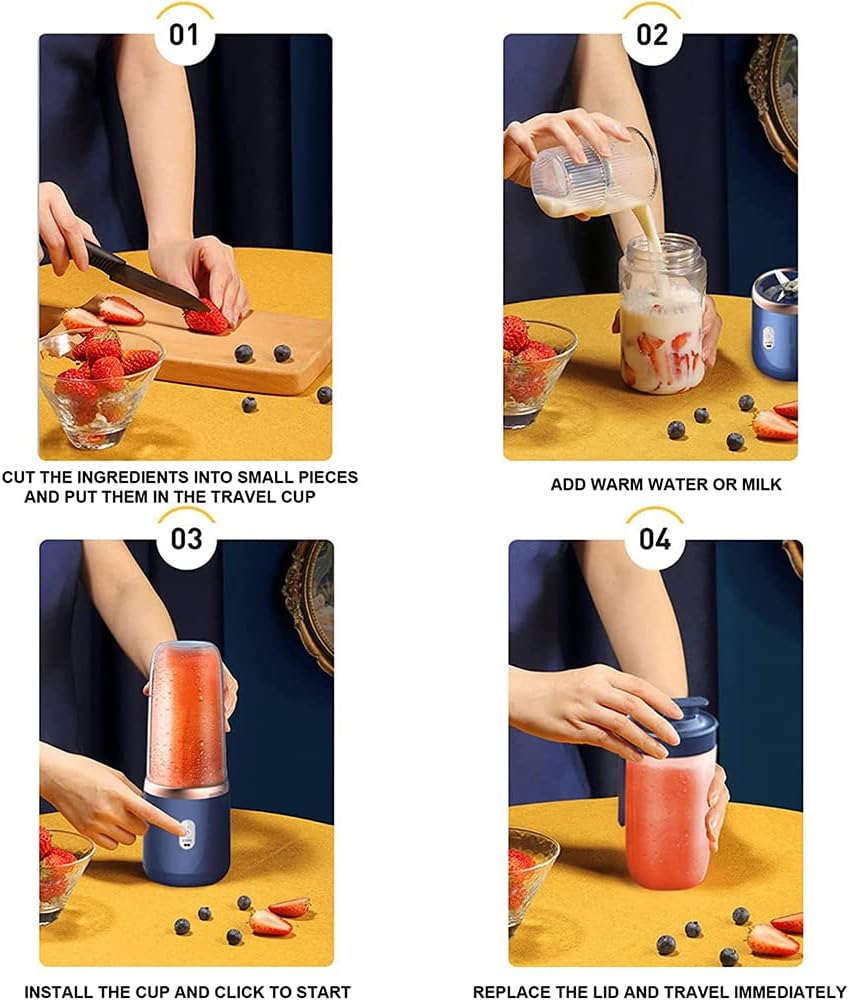 01

CUT THE INGREDIENTS INTO SMALL PIECES AND PUT THEM IN THE TRAVEL CUP

02

ADD WARM WATER OR MILK

03

INSTALL THE CUP AND CLICK TO START

04

REPLACE THE LID AND TRAVEL IMMEDIATELY