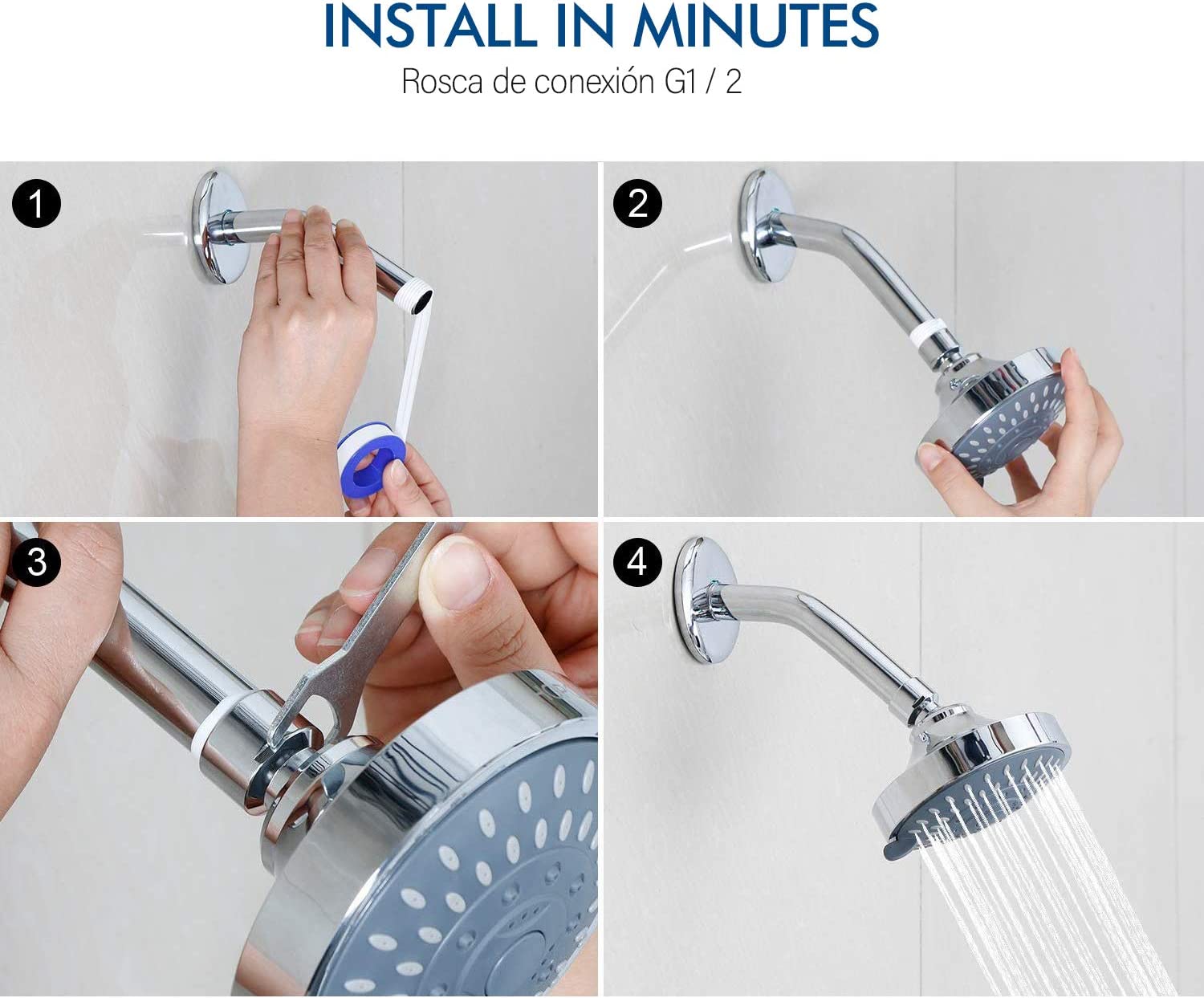 INSTALL IN MINUTES

Rosca de conexión G1 / 2

1

2

3

4